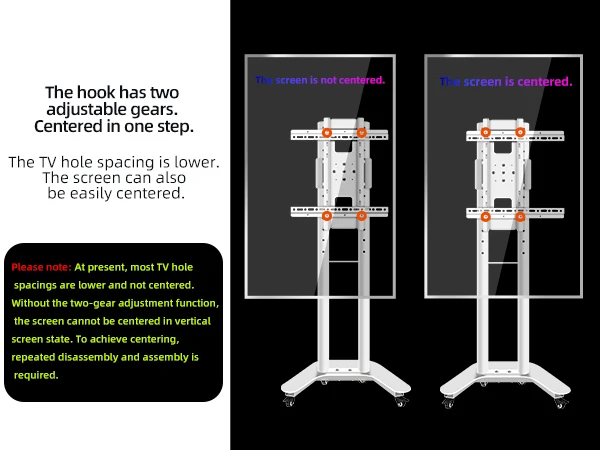 The hook has two adjustable gears. Centered in one step.

The TV hole spacing is lower. The screen can also be easily centered.

Please note: At present, most TV hole spacings are lower and not centered. Without the two-gear adjustment function, the screen cannot be centered in vertical screen state. To achieve centering, repeated disassembly and assembly is required.

The screen is not centered.

The screen is centered.