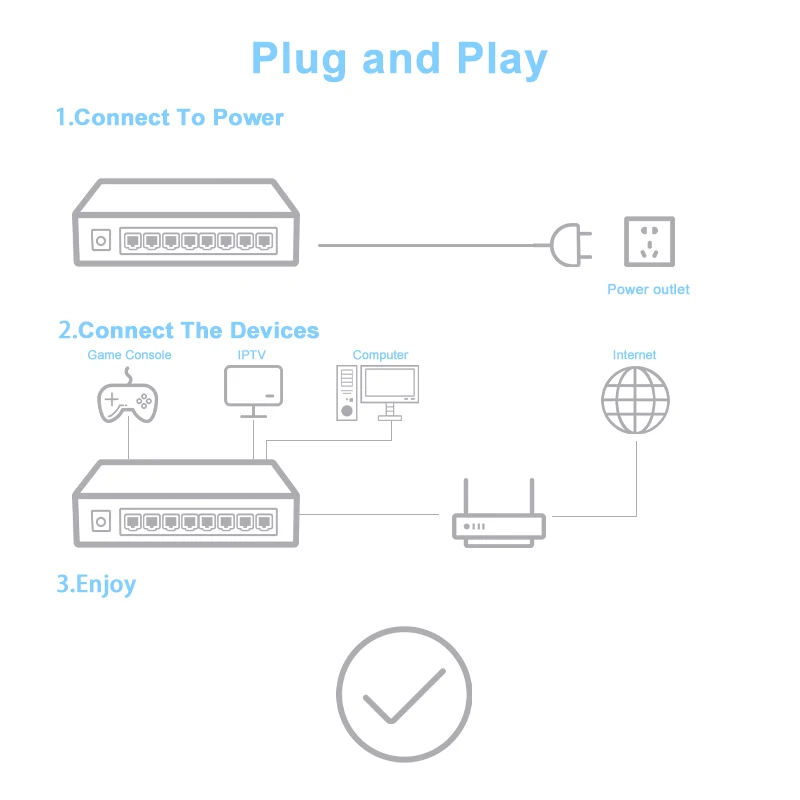 Plug and Play

1.Connect To Power

Power outlet

2.Connect The Devices

Game Console

IPTV

Computer

Internet

3.Enjoy