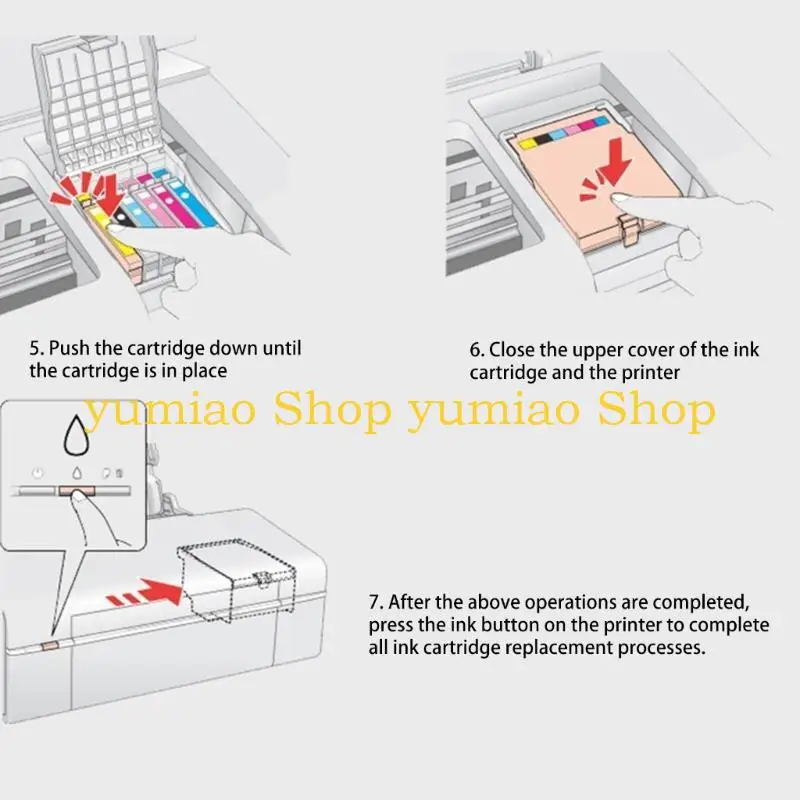 5. Push the cartridge down until the cartridge is in place

6. Close the upper cover of the ink cartridge and the printer

yumiao Shop yumiao Shop

7. After the above operations are completed, press the ink button on the printer to complete all ink cartridge replacement processes.