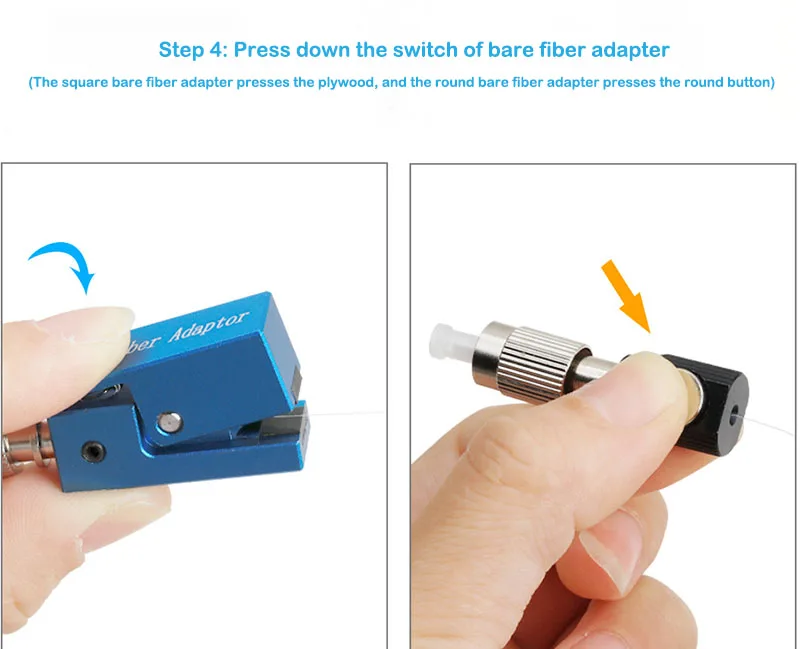 Step 4: Press down the switch of bare fiber adapter

(The square bare fiber adapter presses the plywood, and the round bare fiber adapter presses the round button)

ber Adaptor