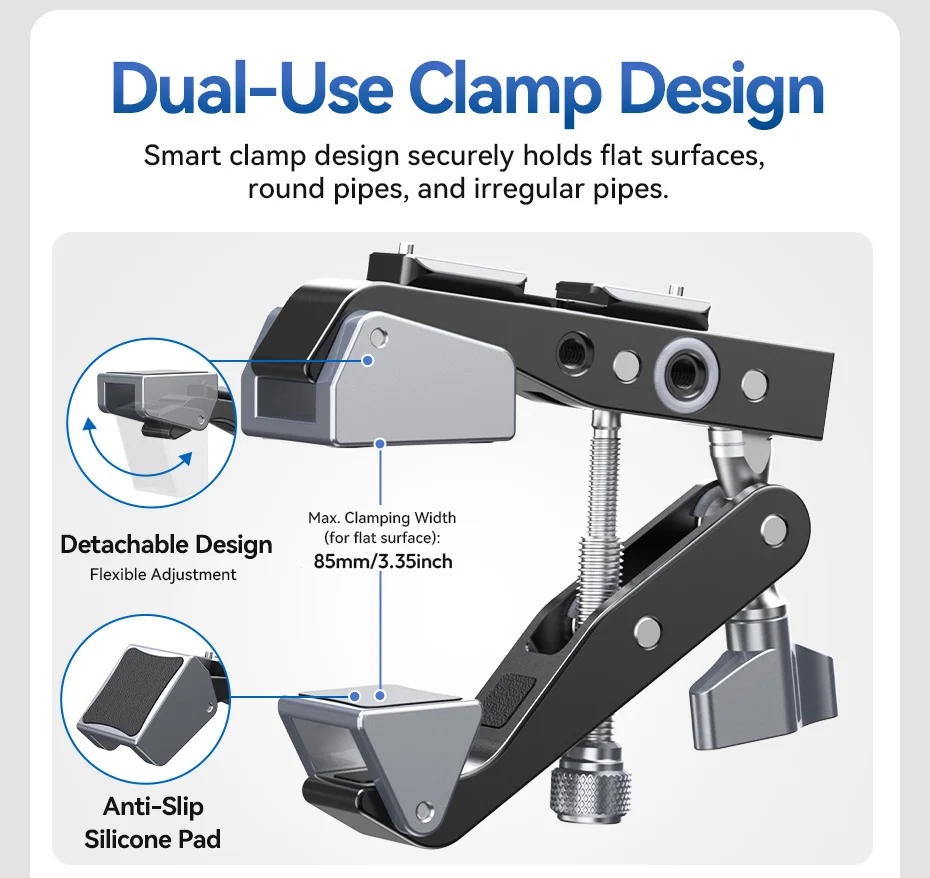 Dual-Use Clamp Design

Smart clamp design securely holds flat surfaces, round pipes, and irregular pipes.

Detachable Design
Flexible Adjustment

Max. Clamping Width
(for flat surface):
85mm/3.35inch

Anti-Slip
Silicone Pad