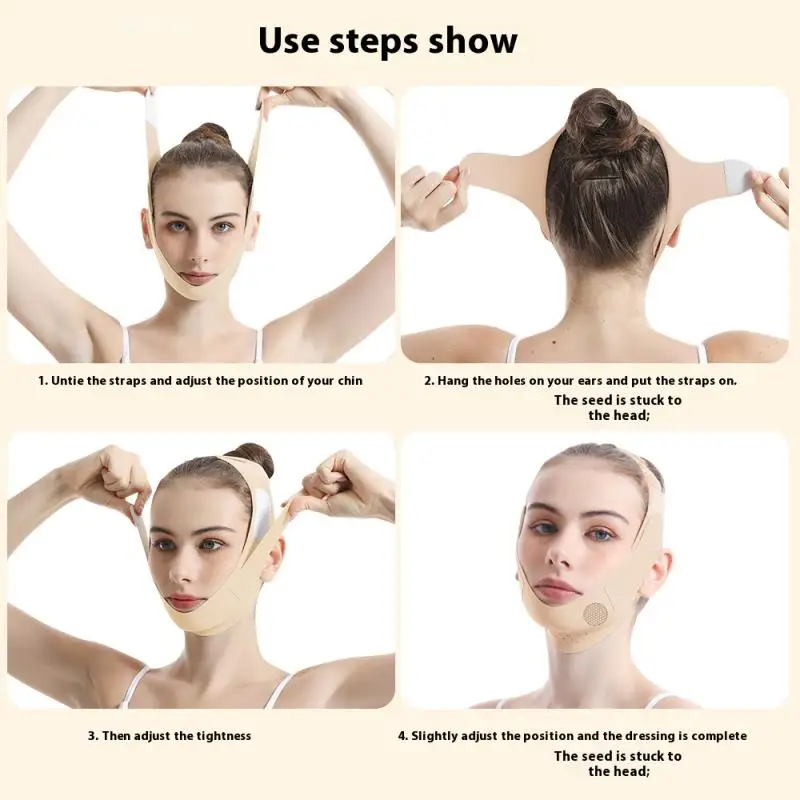 Use steps show

1. Untie the straps and adjust the position of your chin

2. Hang the holes on your ears and put the straps on.
The seed is stuck to the head;

3. Then adjust the tightness

4. Slightly adjust the position and the dressing is complete
The seed is stuck to the head;