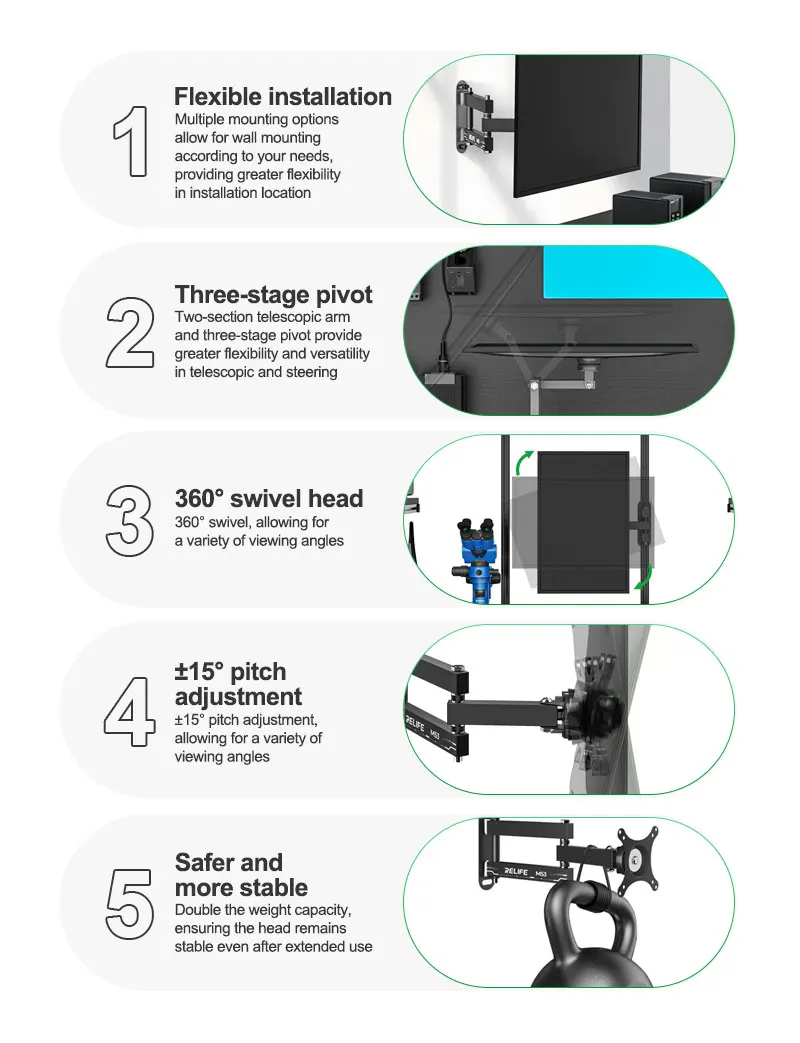 1

Flexible installation

Multiple mounting options allow for wall mounting according to your needs, providing greater flexibility in installation location

2

Three-stage pivot

Two-section telescopic arm and three-stage pivot provide greater flexibility and versatility in telescopic and steering

3

360° swivel head

360° swivel, allowing for a variety of viewing angles

4

±15° pitch adjustment

±15° pitch adjustment, allowing for a variety of viewing angles

RELIFE M53

5

Safer and more stable

Double the weight capacity, ensuring the head remains stable even after extended use

RELIFE M53