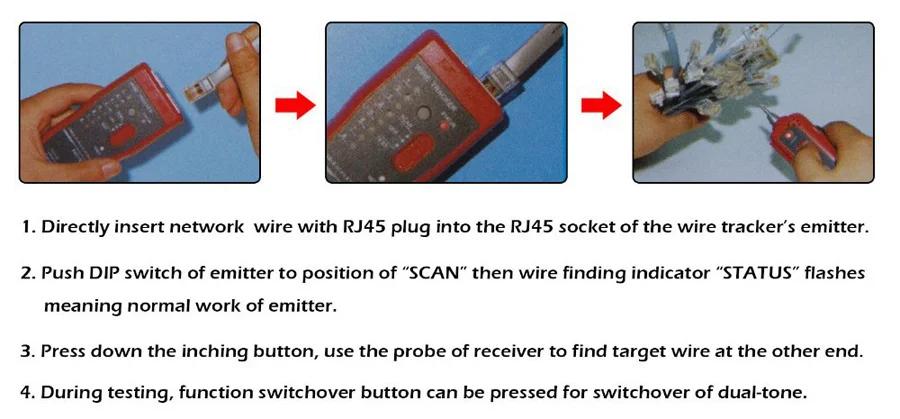 1. Directly insert network wire with RJ45 plug into the RJ45 socket of the wire tracker's emitter.

2. Push DIP switch of emitter to position of "SCAN" then wire finding indicator "STATUS" flashes meaning normal work of emitter.

3. Press down the inching button, use the probe of receiver to find target wire at the other end.

4. During testing, function switchover button can be pressed for switchover of dual-tone.