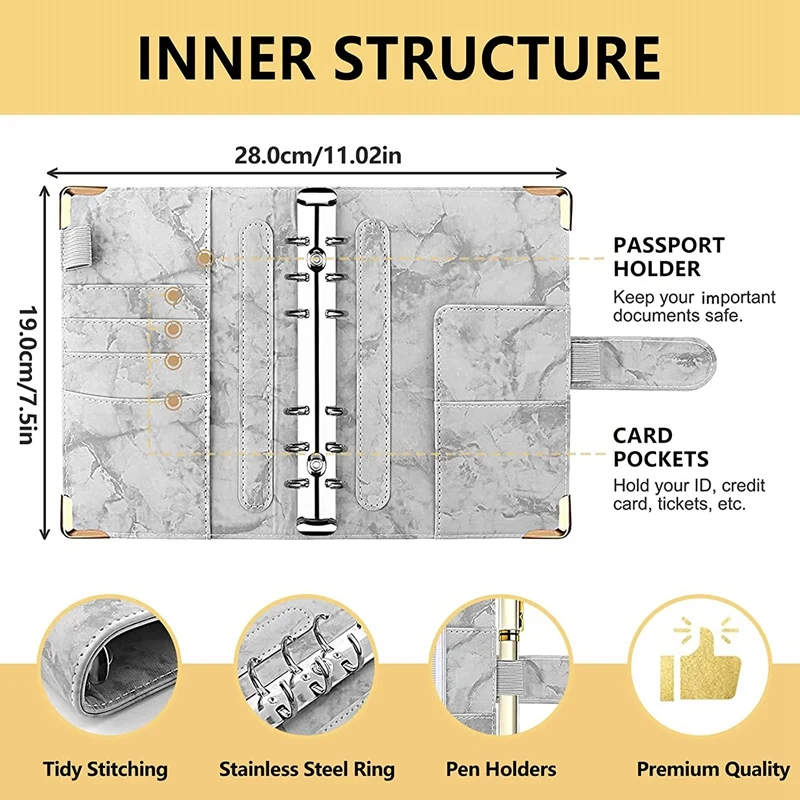 INNER STRUCTURE

28.0cm/11.02in

19.0cm/7.5in

PASSPORT HOLDER
Keep your important documents safe.

CARD POCKETS
Hold your ID, credit card, tickets, etc.

Tidy Stitching

Stainless Steel Ring

Pen Holders

Premium Quality