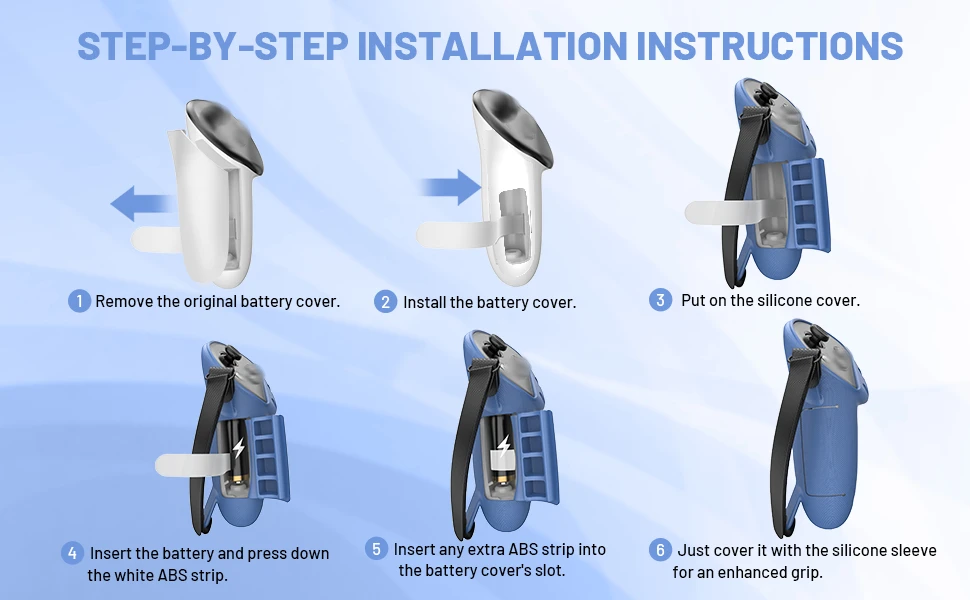 STEP-BY-STEP INSTALLATION INSTRUCTIONS

1 Remove the original battery cover.

2 Install the battery cover.

3 Put on the silicone cover.

4 Insert the battery and press down the white ABS strip.

5 Insert any extra ABS strip into the battery cover's slot.

6 Just cover it with the silicone sleeve for an enhanced grip.