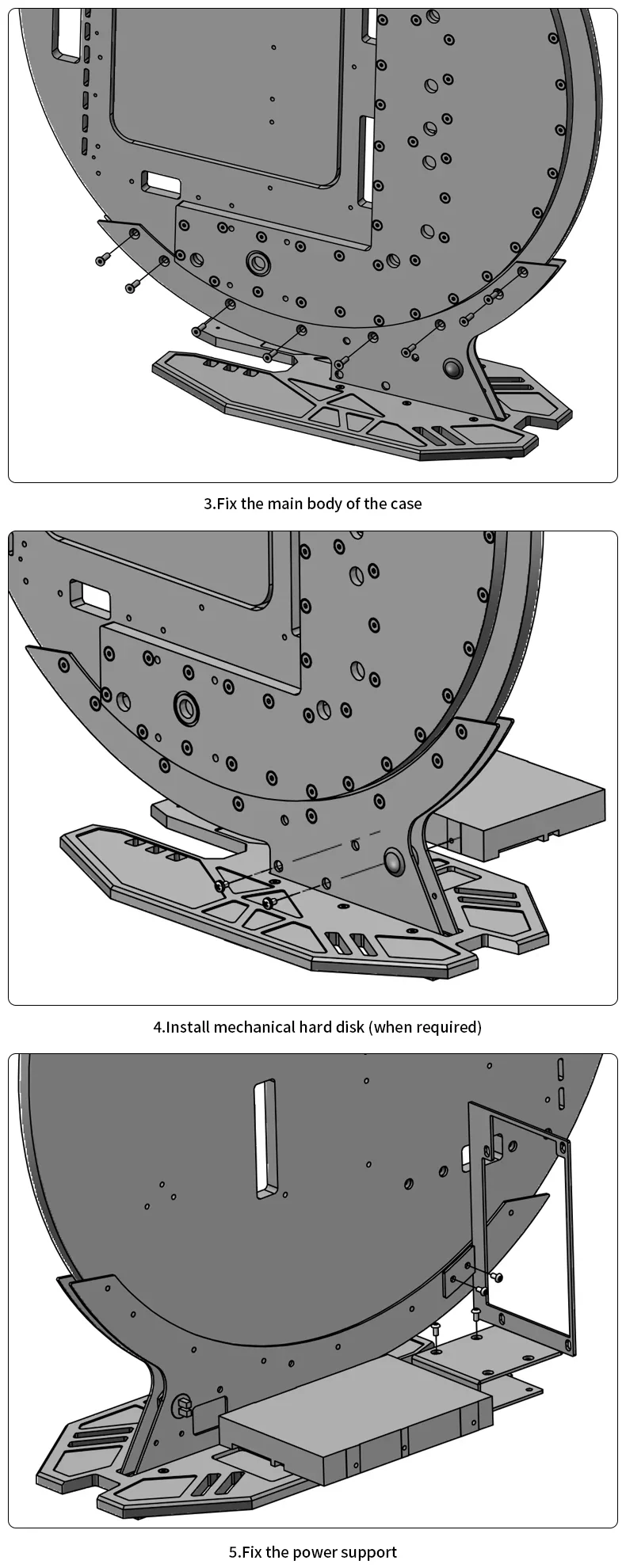 3.Fix the main body of the case

4.Install mechanical hard disk (when required)

5.Fix the power support