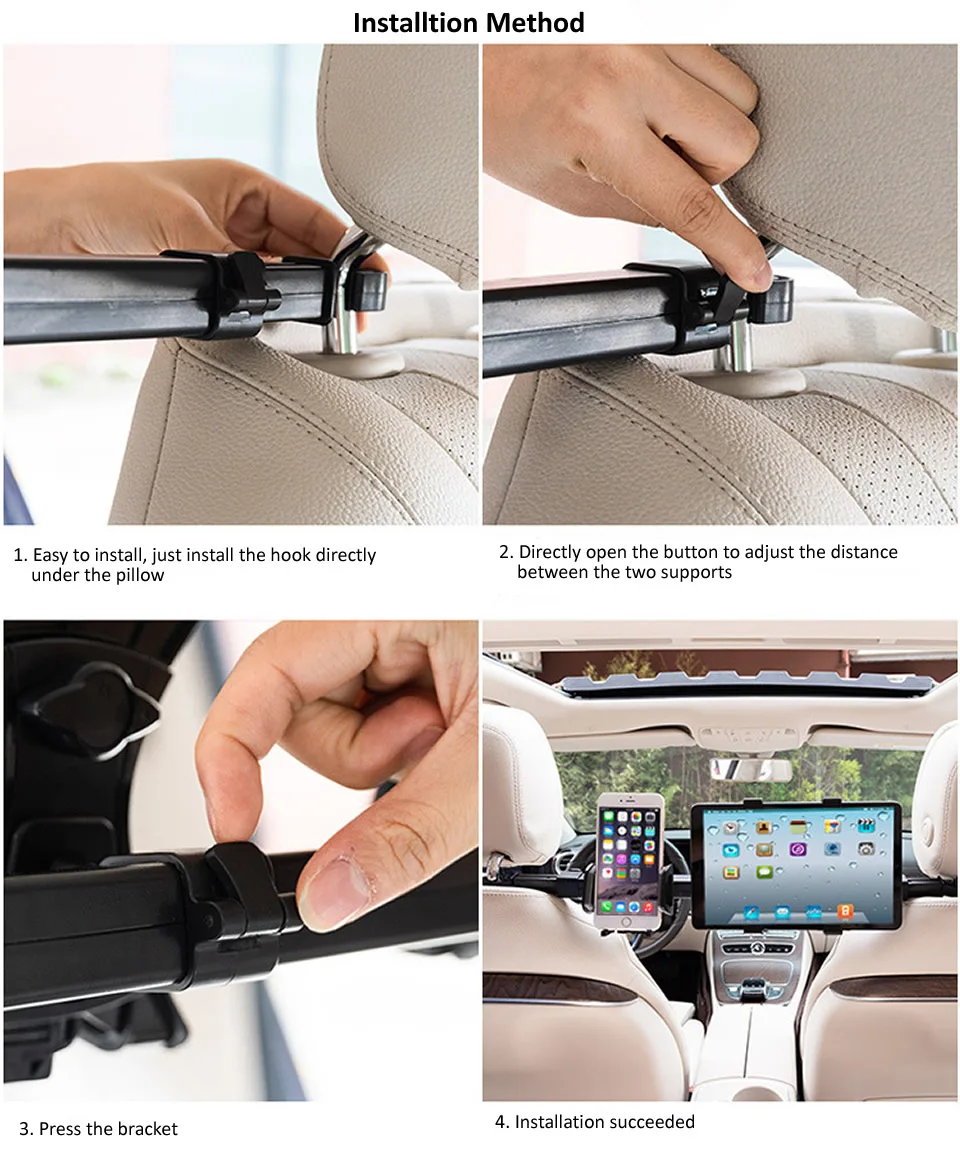 Installtion Method

1. Easy to install, just install the hook directly under the pillow

2. Directly open the button to adjust the distance between the two supports

3. Press the bracket

4. Installation succeeded