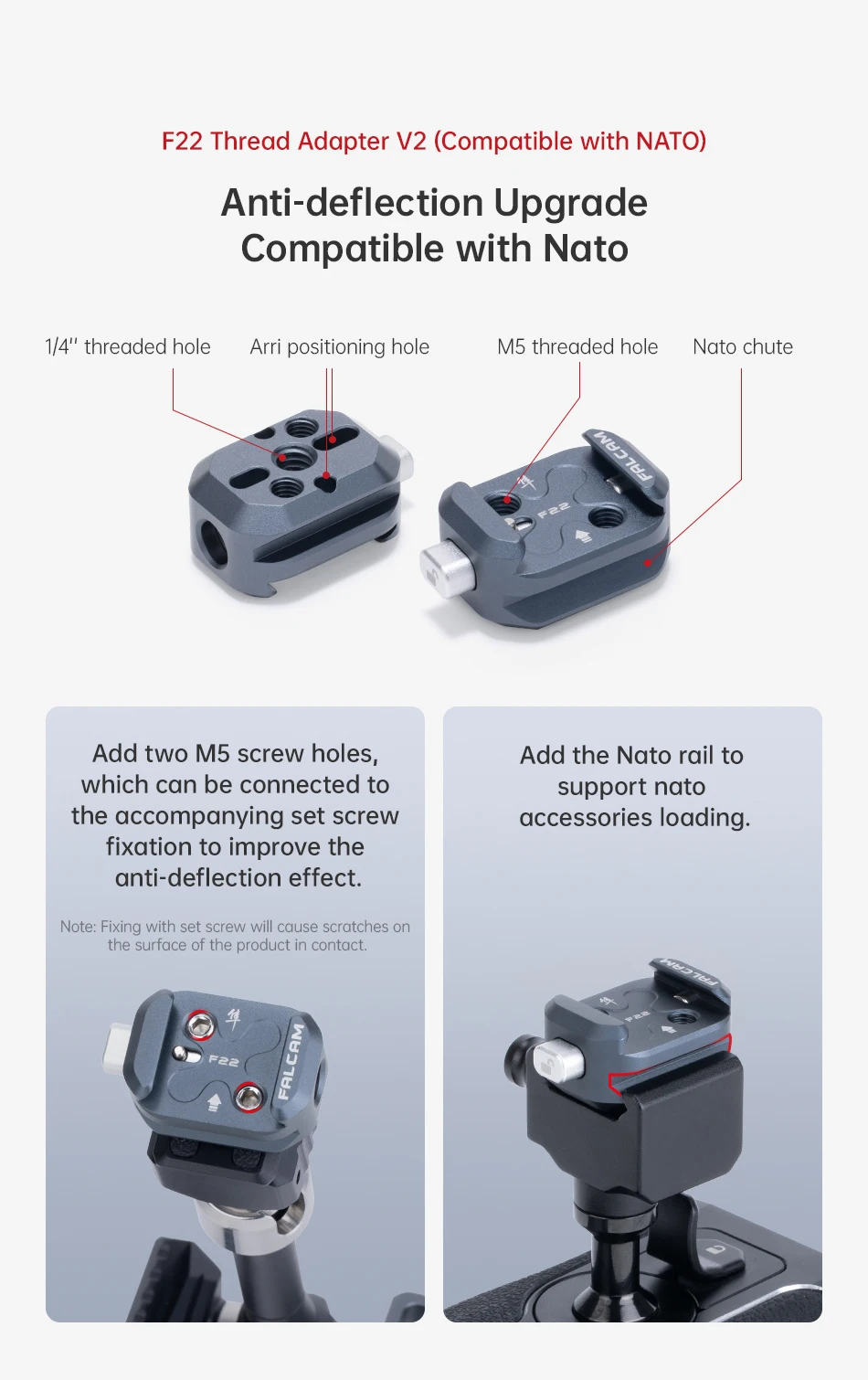 F22 Thread Adapter V2 (Compatible with NATO)

Anti-deflection Upgrade
Compatible with Nato

1/4'' threaded hole

Arri positioning hole

M5 threaded hole

Nato chute

FALCAM

F22

Add two M5 screw holes, which can be connected to the accompanying set screw fixation to improve the anti-deflection effect.

Note: Fixing with set screw will cause scratches on the surface of the product in contact.

F22

FALCAM

Add the Nato rail to support nato accessories loading.

FALCAM

F22