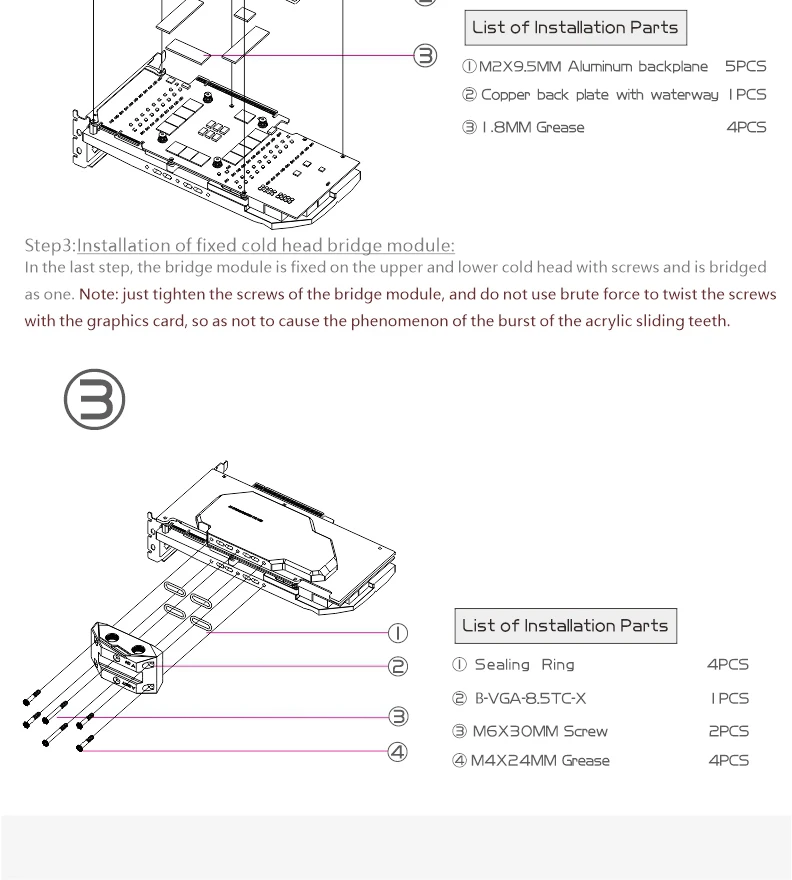 ③

List of Installation Parts

① M2X9.5MM Aluminum backplane 5PCS

② Copper back plate with waterway 1PCS

③ 1.8MM Grease 4PCS

Step3:Installation of fixed cold head bridge module:

In the last step, the bridge module is fixed on the upper and lower cold head with screws and is bridged as one. Note: just tighten the screws of the bridge module, and do not use brute force to twist the screws with the graphics card, so as not to cause the phenomenon of the burst of the acrylic sliding teeth.

③

①

②

③

④

List of Installation Parts

① Sealing Ring 4PCS

② B-VGA-8.5TC-X 1PCS

③ M6X30MM Screw 2PCS

④ M4X24MM Grease 4PCS