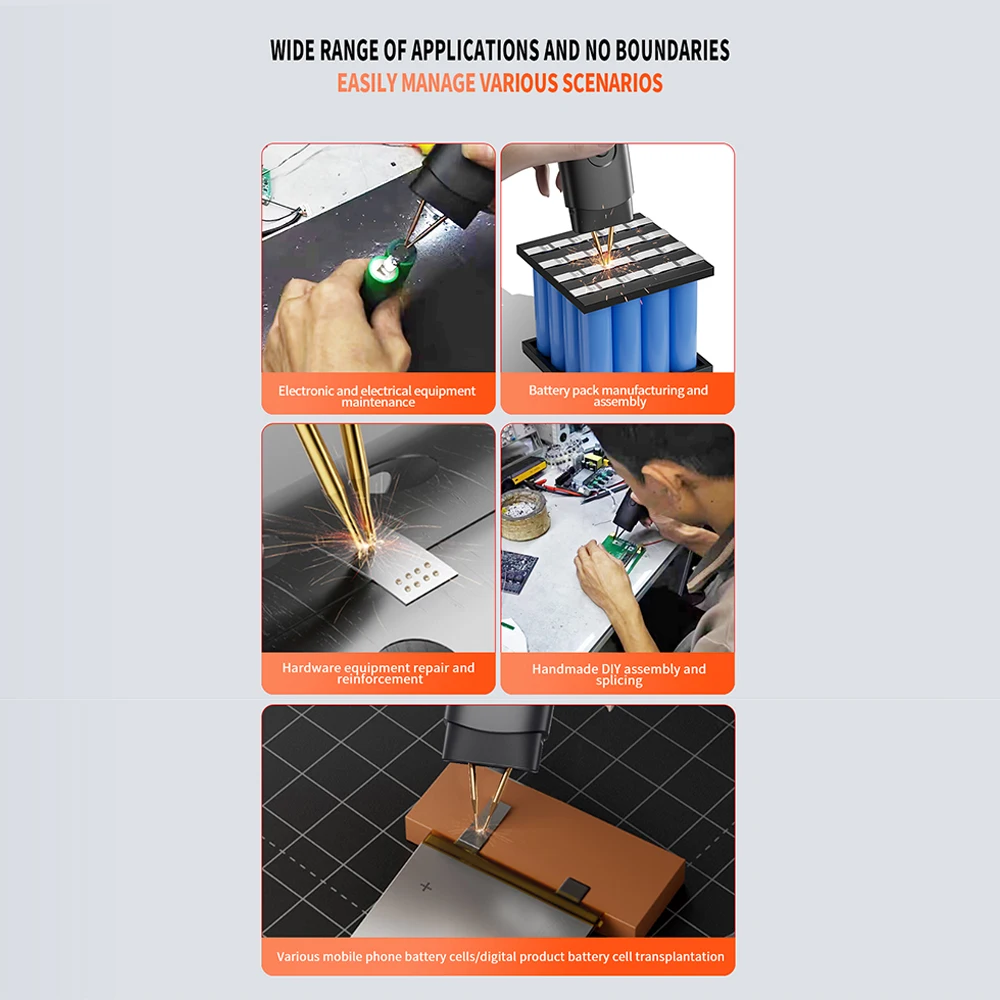 WIDE RANGE OF APPLICATIONS AND NO BOUNDARIES
EASILY MANAGE VARIOUS SCENARIOS

Electronic and electrical equipment maintenance

Battery pack manufacturing and assembly

Hardware equipment repair and reinforcement

Handmade DIY assembly and splicing

+

Various mobile phone battery cells/digital product battery cell transplantation