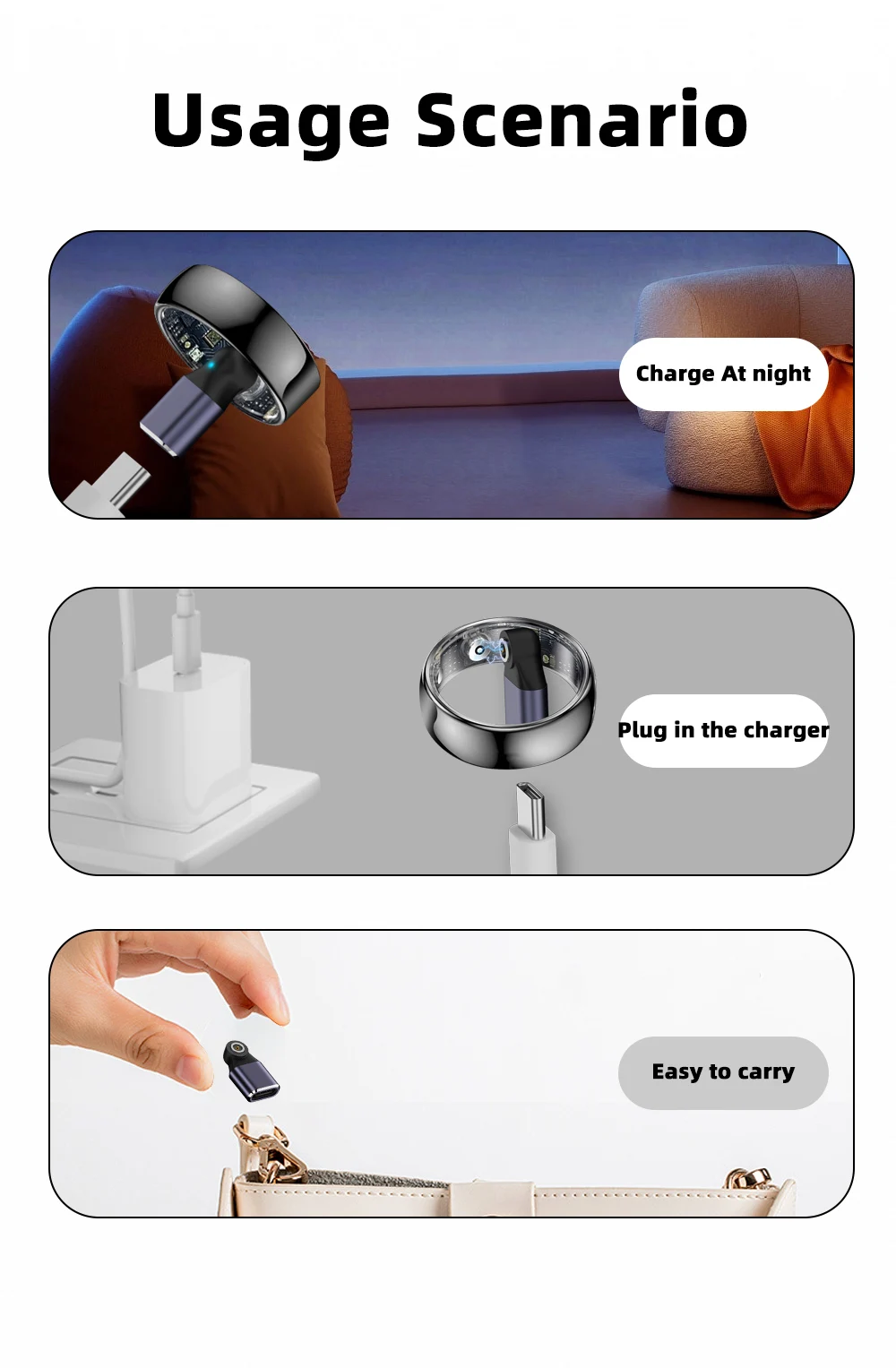 Usage Scenario

Charge At night

Plug in the charger

Easy to carry