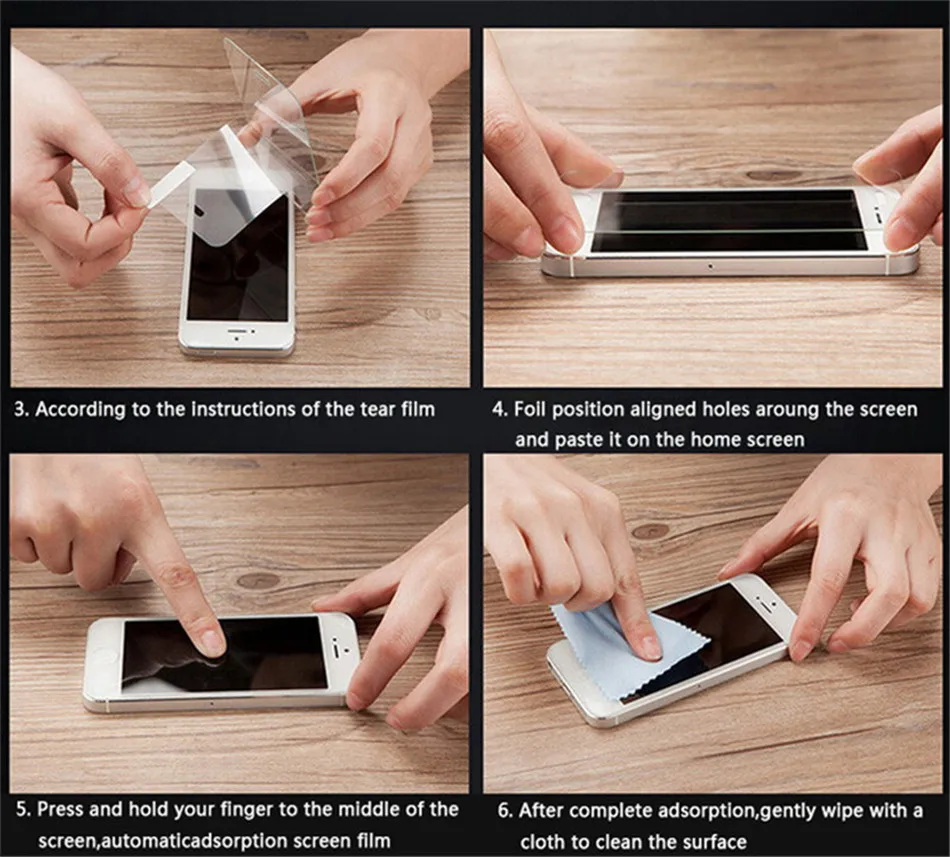 3. According to the instructions of the tear film

4. Foil position aligned holes aroung the screen and paste it on the home screen

5. Press and hold your finger to the middle of the screen,automaticadsorption screen film

6. After complete adsorption,gently wipe with a cloth to clean the surface