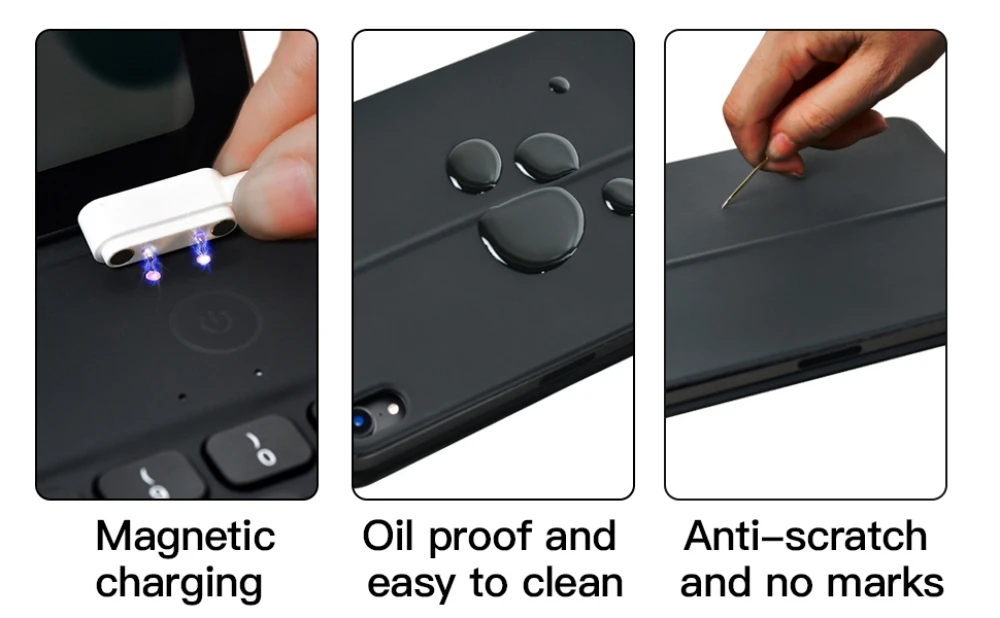 Magnetic charging

Oil proof and easy to clean

Anti–scratch and no marks