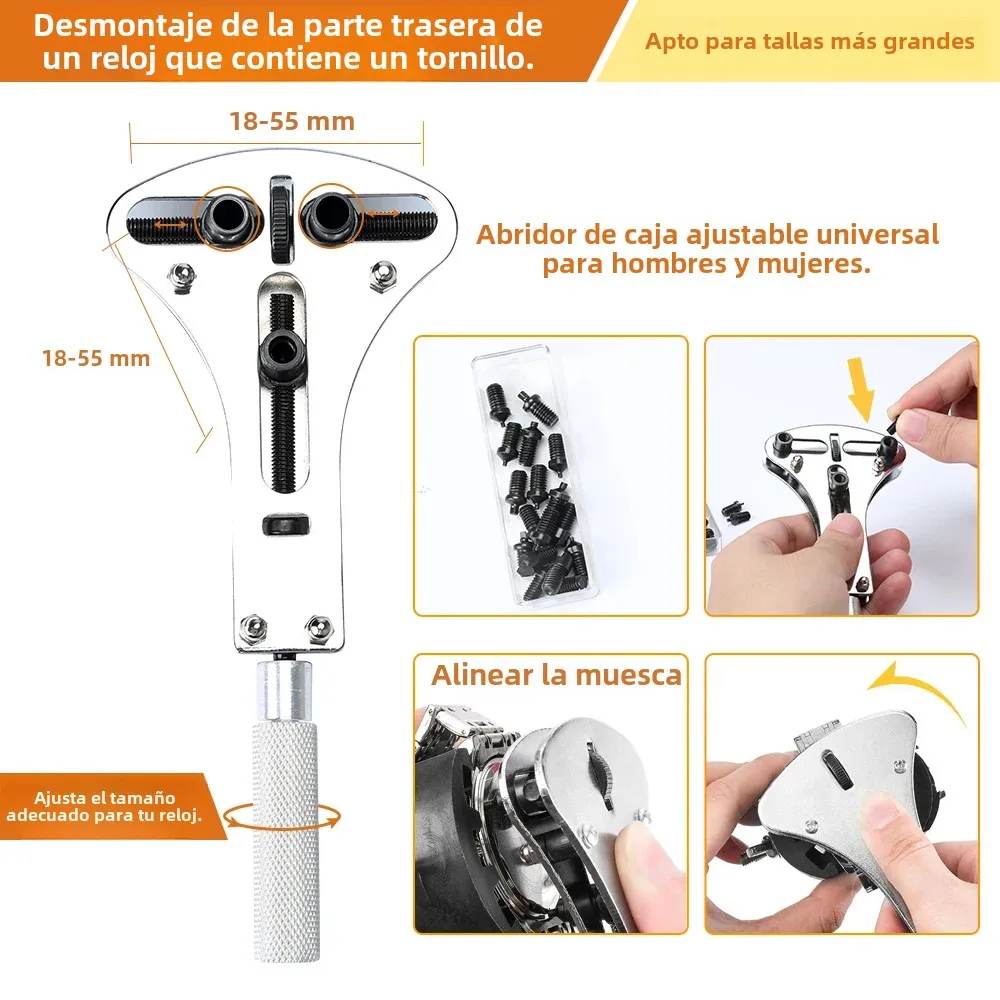 Desmontaje de la parte trasera de un reloj que contiene un tornillo.

Apto para tallas más grandes

18-55 mm

18-55 mm

Abridor de caja ajustable universal para hombres y mujeres.

Alinear la muesca

Ajusta el tamaño adecuado para tu reloj.