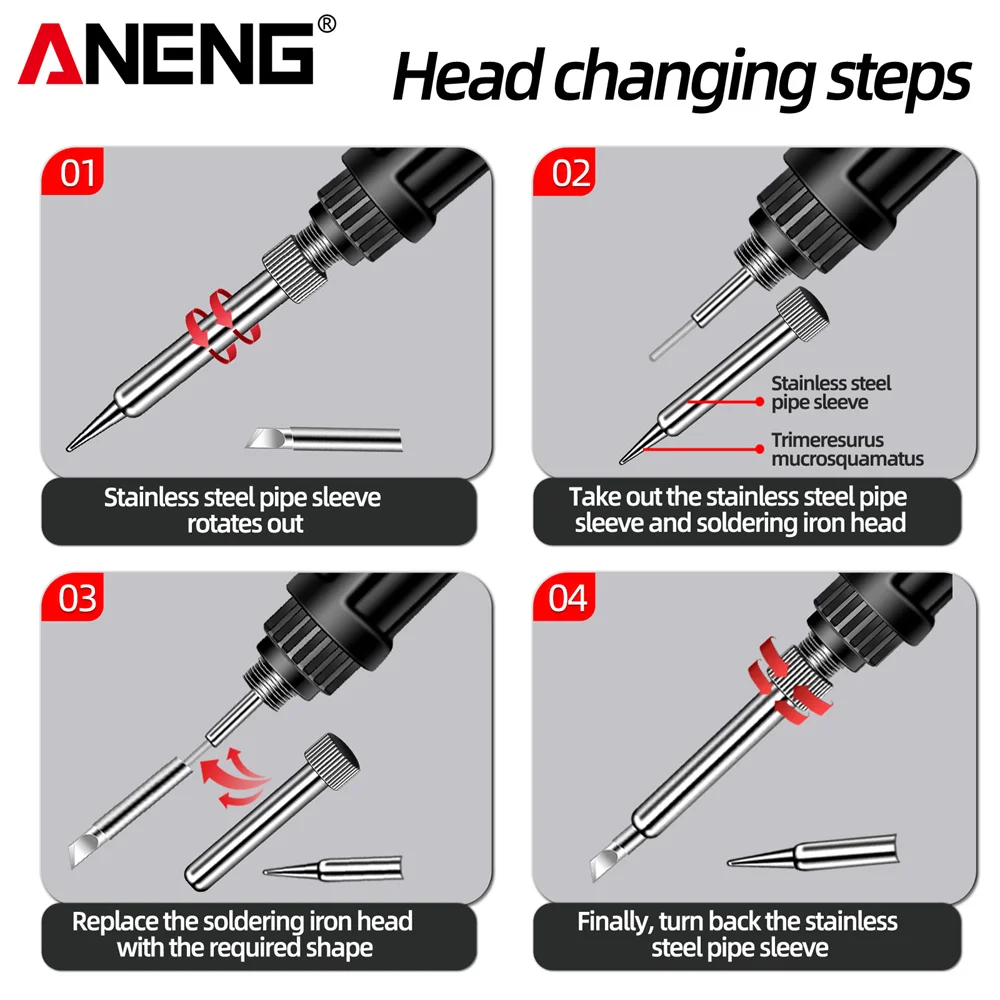 ANENG®

Head changing steps

01

Stainless steel pipe sleeve rotates out

02

Stainless steel pipe sleeve

Trimeresurus mucrosquamatus

Take out the stainless steel pipe sleeve and soldering iron head

03

Replace the soldering iron head with the required shape

04

Finally, turn back the stainless steel pipe sleeve