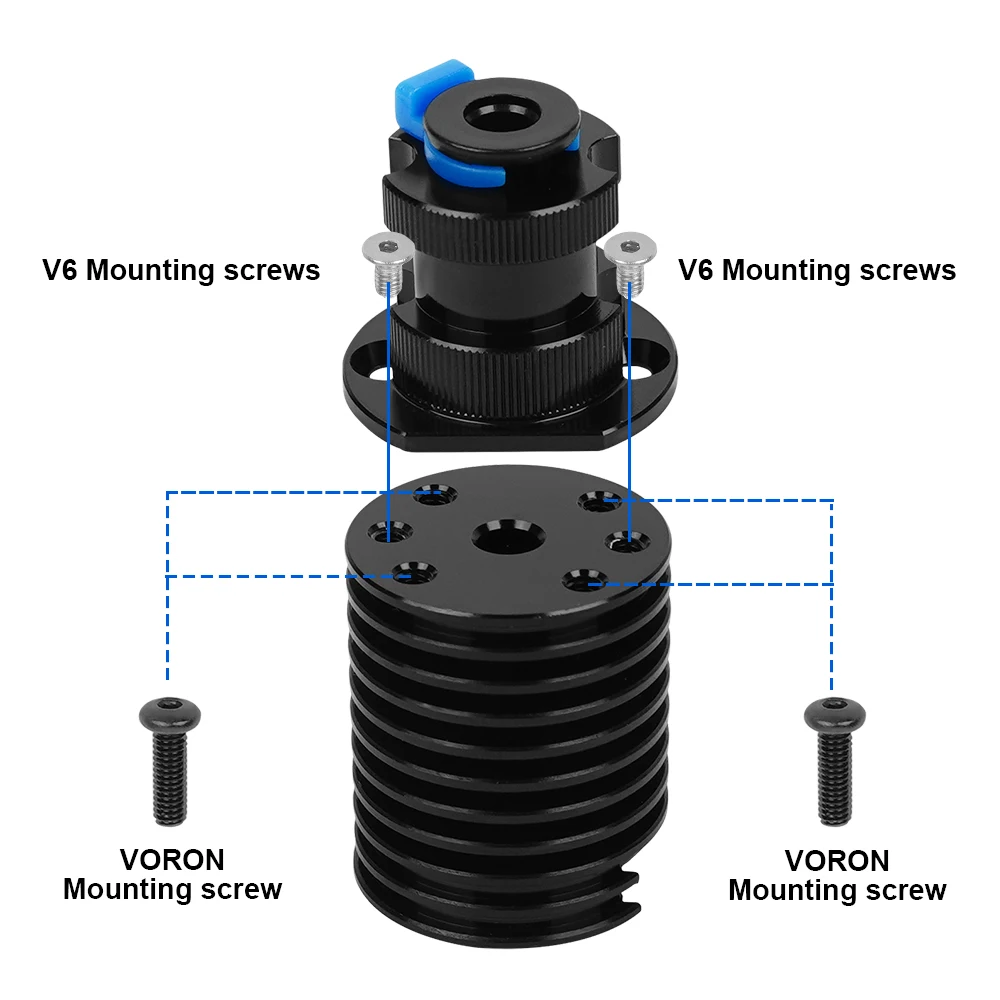 V6 Mounting screws

V6 Mounting screws

VORON
Mounting screw

VORON
Mounting screw