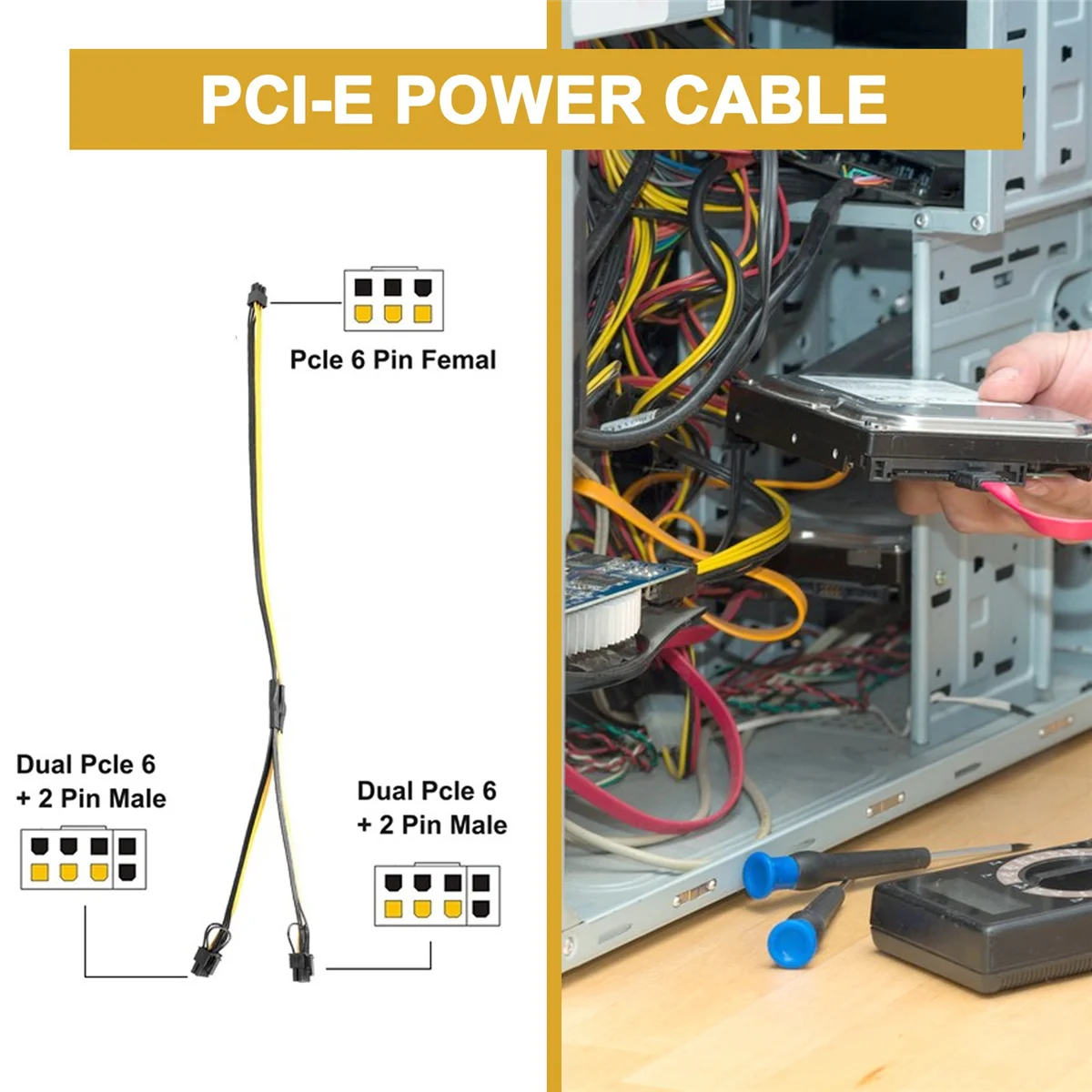 PCI-E POWER CABLE

Pcle 6 Pin Femal

Dual Pcle 6 + 2 Pin Male

Dual Pcle 6 + 2 Pin Male