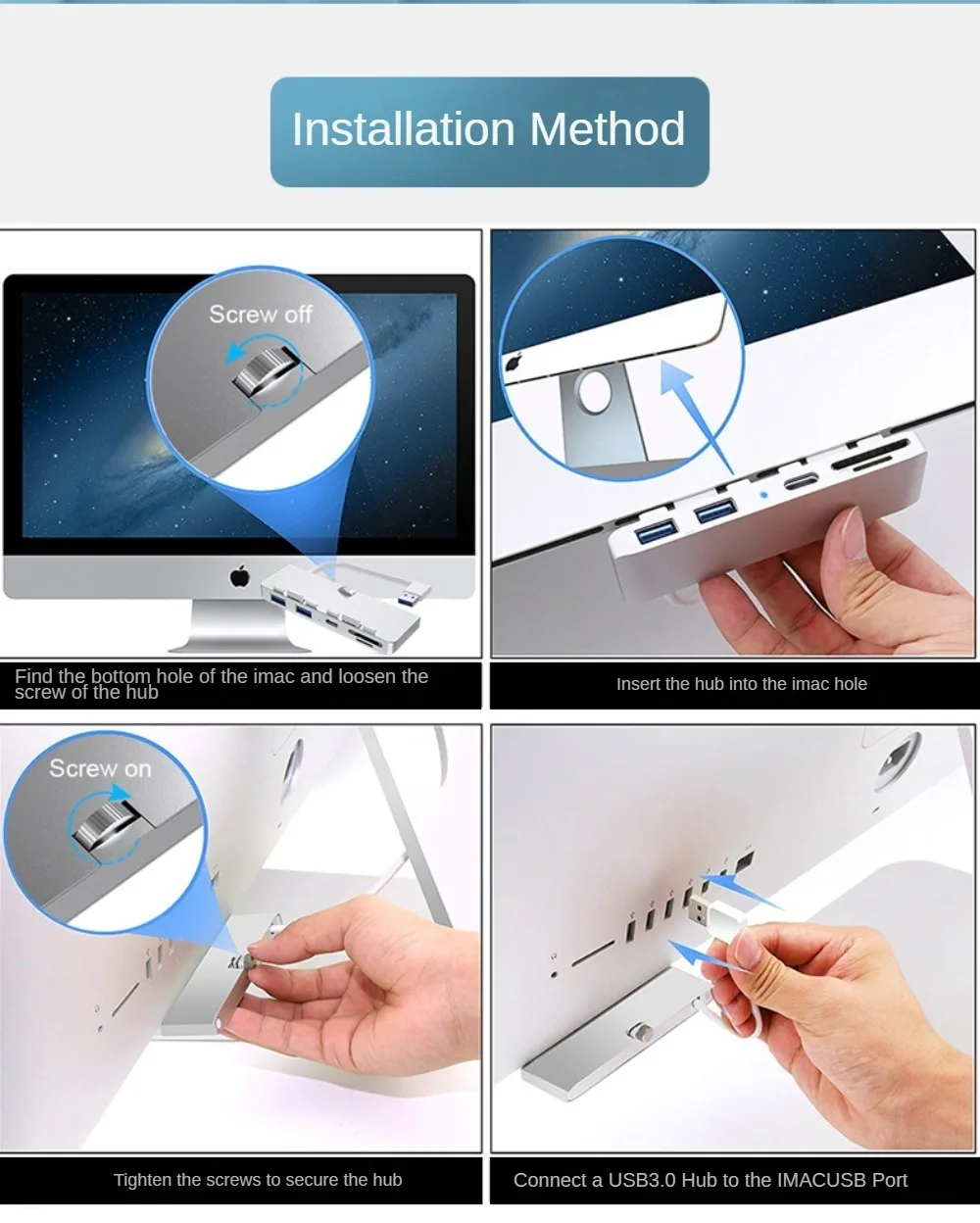 Installation Method

Screw off

Find the bottom hole of the imac and loosen the screw of the hub

Insert the hub into the imac hole

Screw on

Tighten the screws to secure the hub

Connect a USB3.0 Hub to the IMACUSB Port