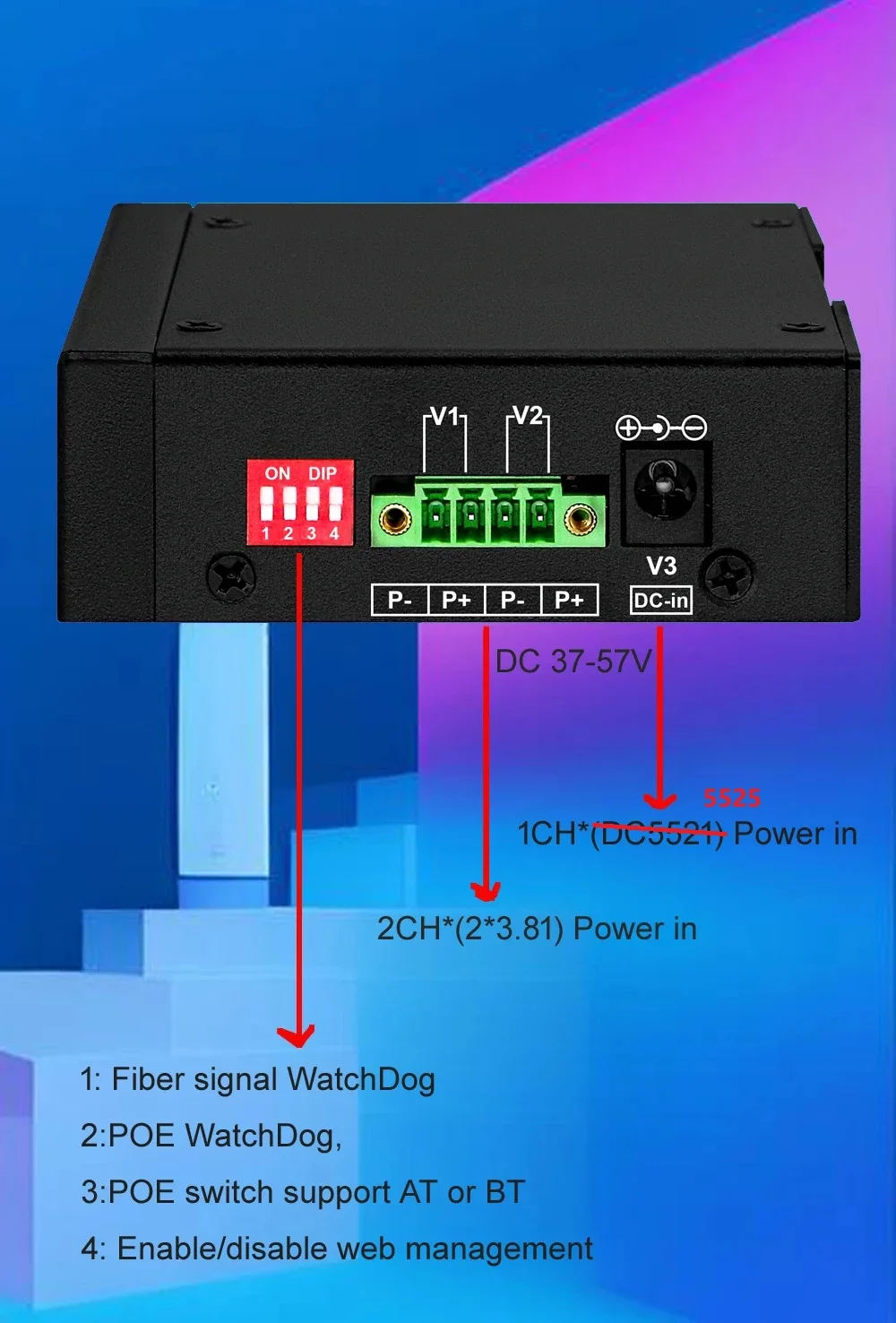 V1 V2

ON DIP
1 2 3 4

P- P+ P- P+

V3
DC-in

DC 37-57V

5525
1CH*(DC5521) Power in

2CH*(2*3.81) Power in

1: Fiber signal WatchDog

2:POE WatchDog,

3:POE switch support AT or BT

4: Enable/disable web management