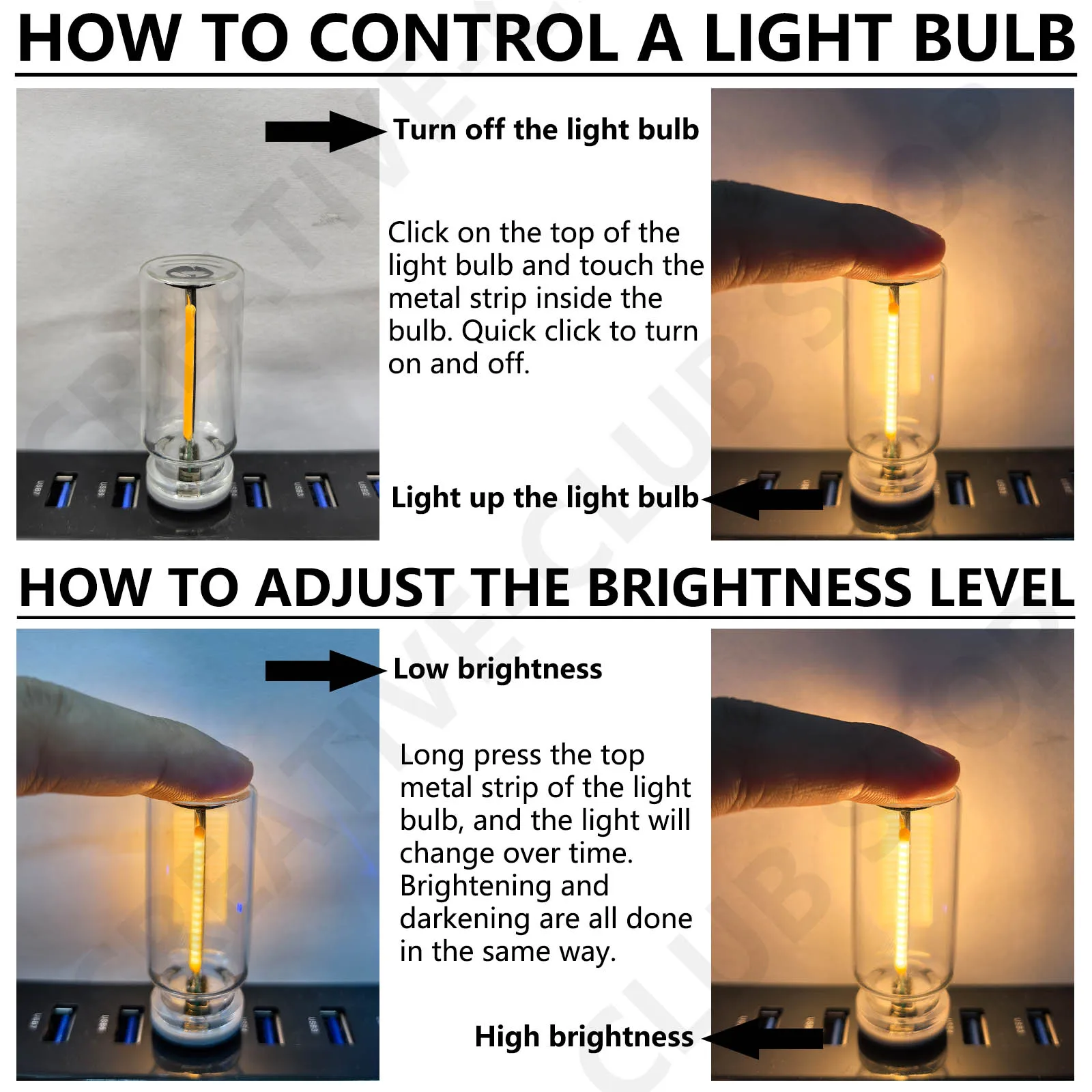 HOW TO CONTROL A LIGHT BULB

Turn off the light bulb

Click on the top of the light bulb and touch the metal strip inside the bulb. Quick click to turn on and off.

Light up the light bulb

HOW TO ADJUST THE BRIGHTNESS LEVEL

Low brightness

Long press the top metal strip of the light bulb, and the light will change over time. Brightening and darkening are all done in the same way.

High brightness