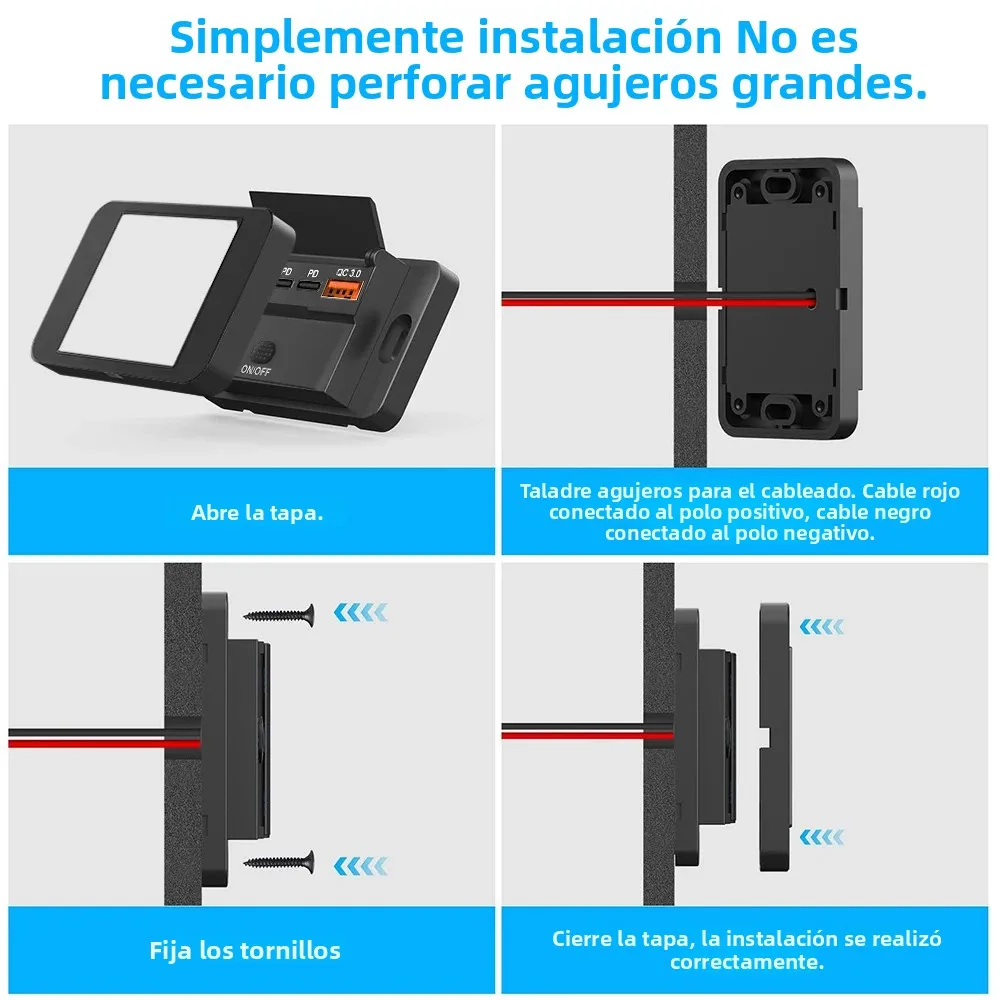 Simplemente instalación No es necesario perforar agujeros grandes.

PD PD QC 3.0

ON/OFF

Abre la tapa.

Taladre agujeros para el cableado. Cable rojo conectado al polo positivo, cable negro conectado al polo negativo.

Fija los tornillos

Cierre la tapa, la instalación se realizó correctamente.