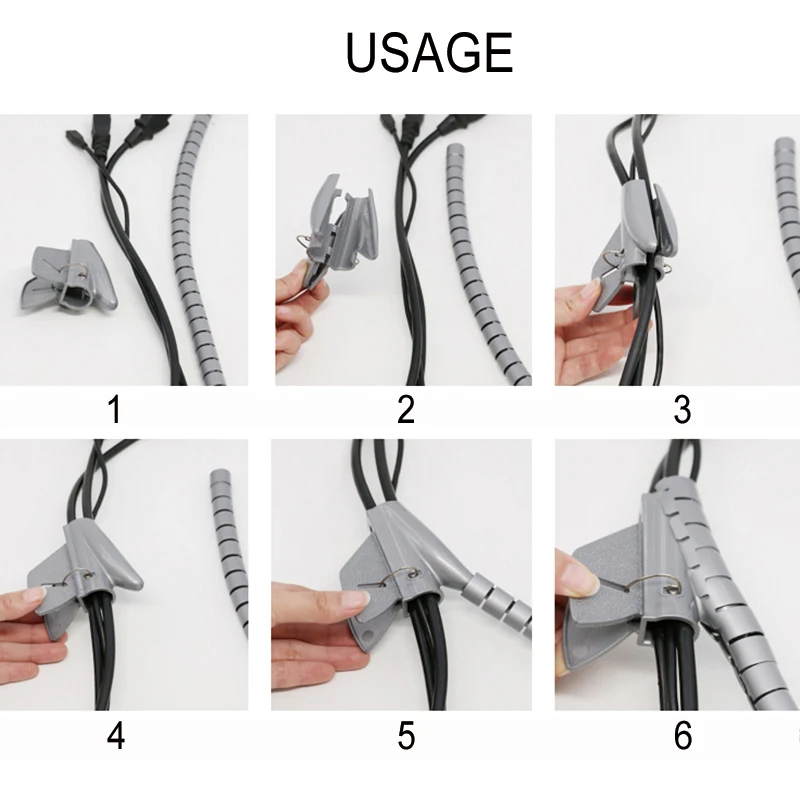 USAGE

1

2

3

4

5

6