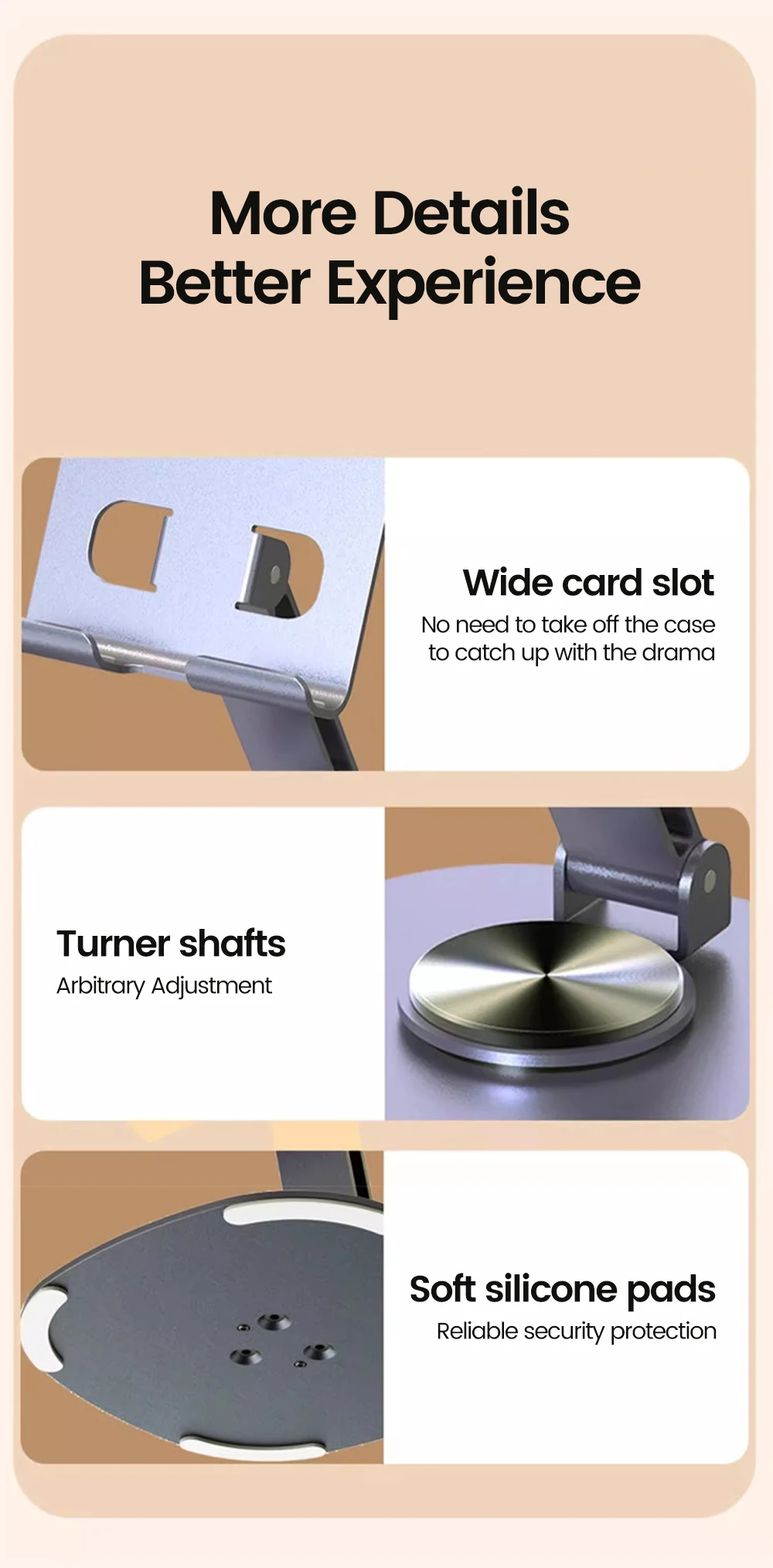 More Details
Better Experience

Wide card slot
No need to take off the case to catch up with the drama

Turner shafts
Arbitrary Adjustment

Soft silicone pads
Reliable security protection