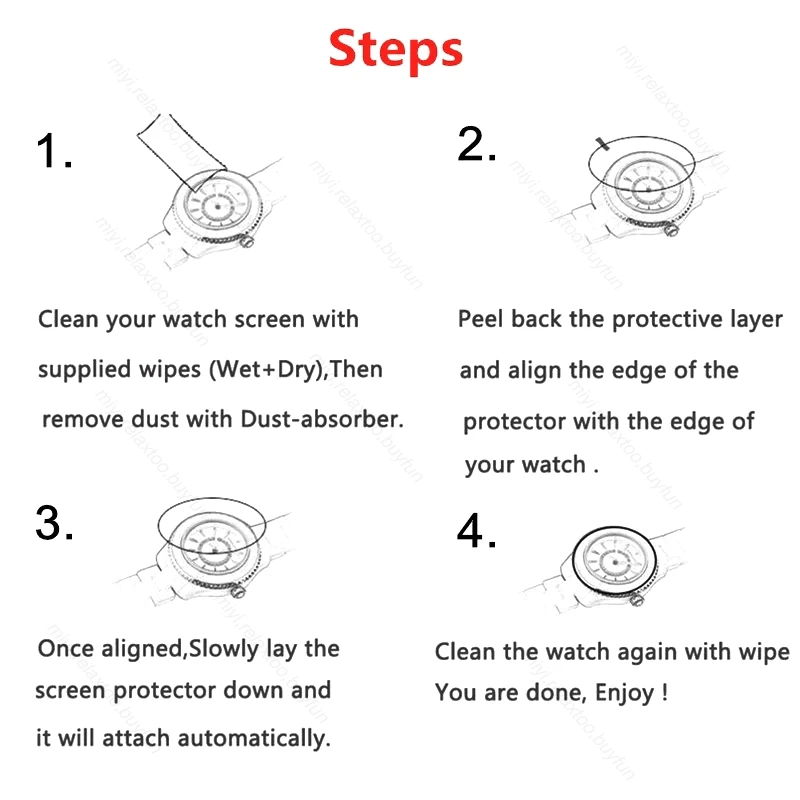 Steps

1.

Clean your watch screen with supplied wipes (Wet+Dry),Then remove dust with Dust-absorber.

2.

Peel back the protective layer and align the edge of the protector with the edge of your watch .

3.

Once aligned,Slowly lay the screen protector down and it will attach automatically.

4.

Clean the watch again with wipe You are done, Enjoy !

miyi.relaxtoo.buyfun