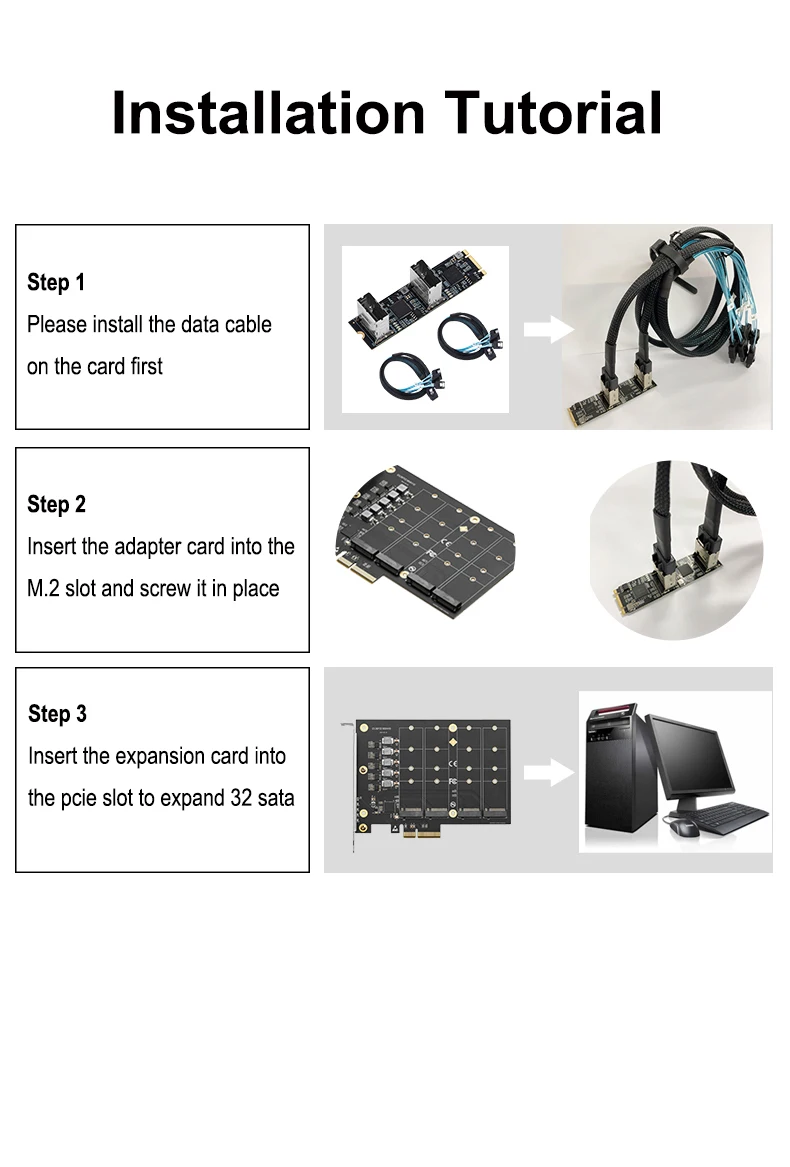 Installation Tutorial

Step 1
Please install the data cable on the card first

Step 2
Insert the adapter card into the M.2 slot and screw it in place

Step 3
Insert the expansion card into the pcie slot to expand 32 sata