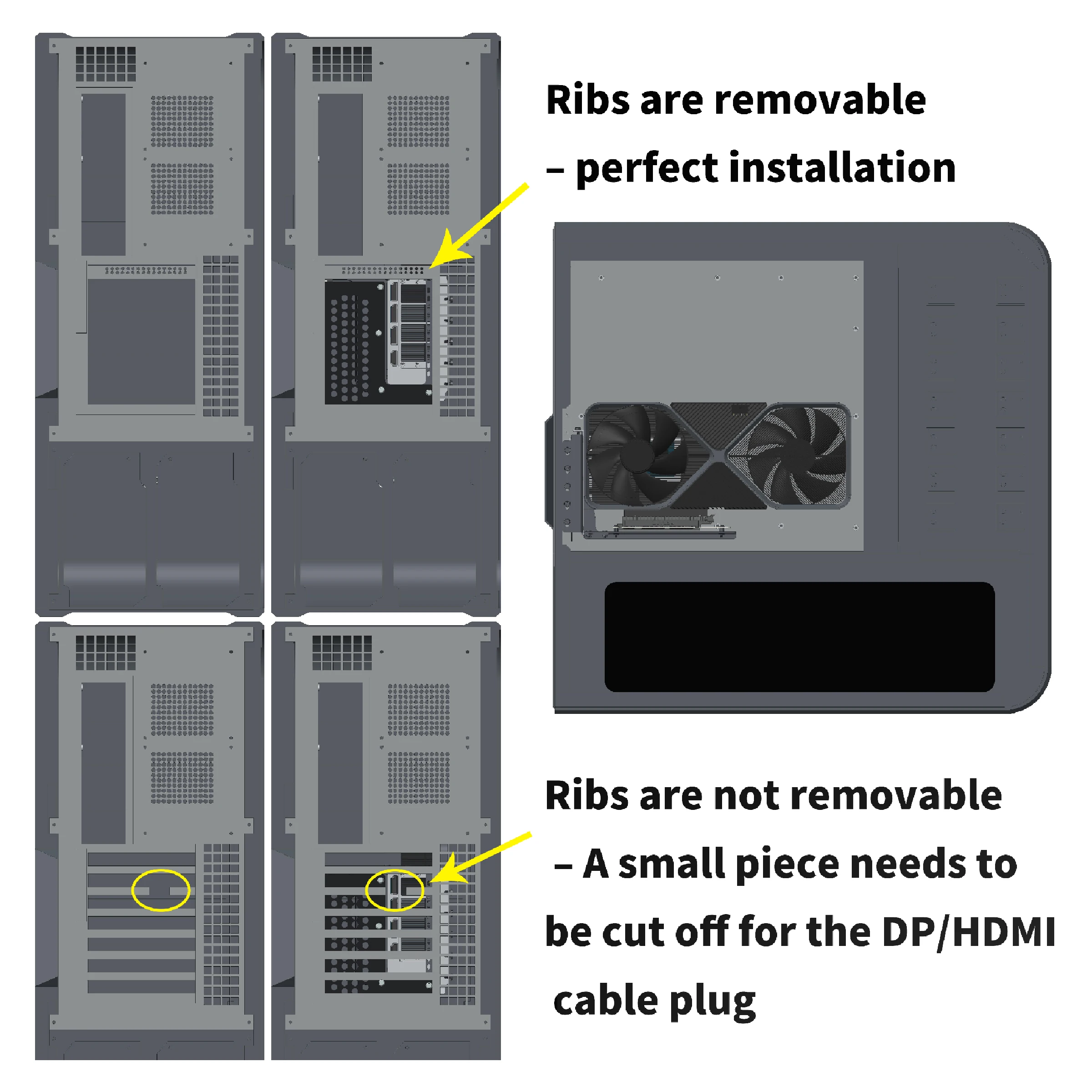 Ribs are removable

– perfect installation

Ribs are not removable

– A small piece needs to be cut off for the DP/HDMI cable plug