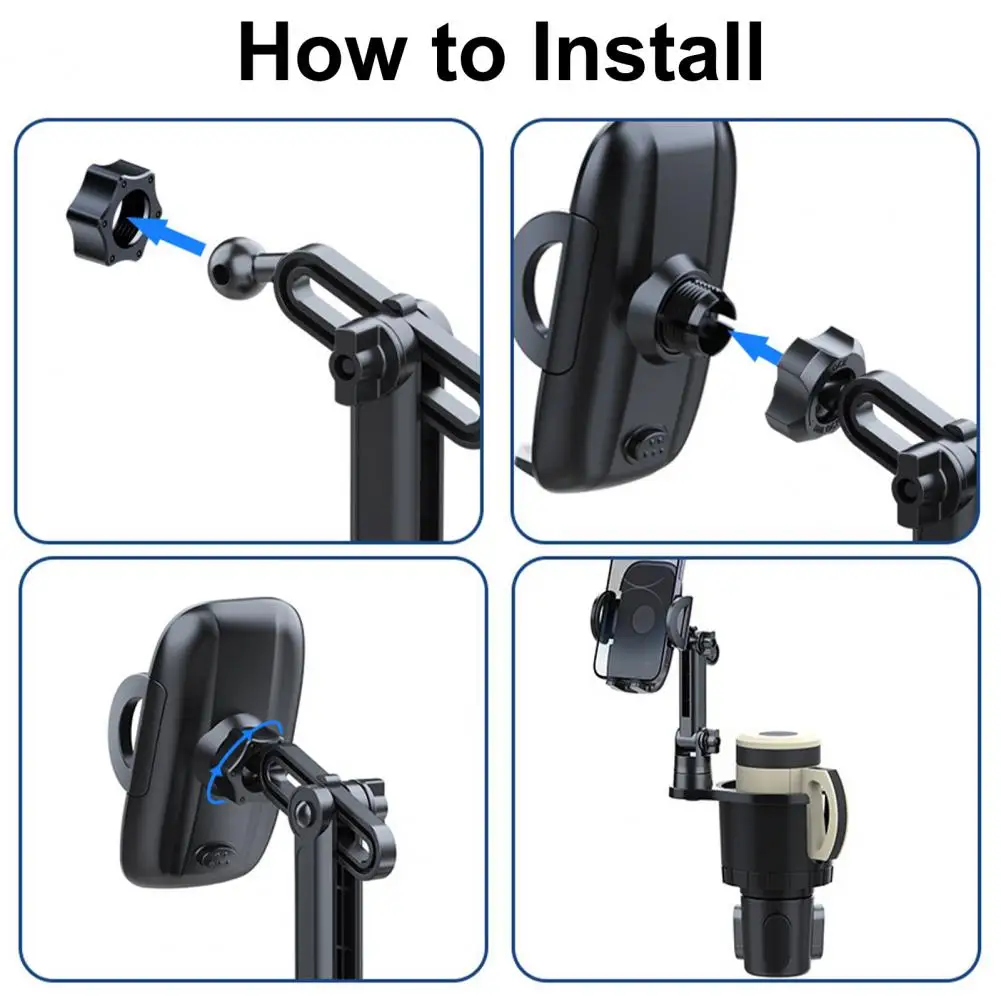 How to Install