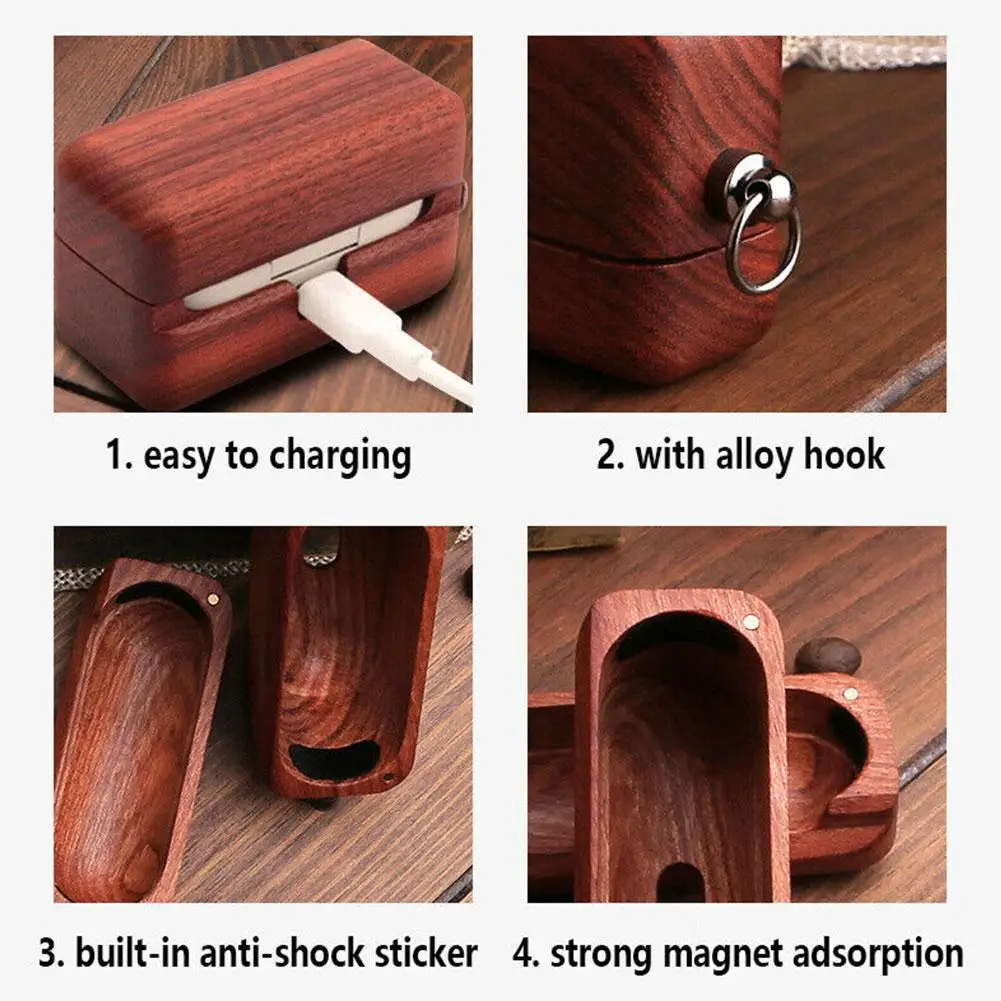 1. easy to charging

2. with alloy hook

3. built-in anti-shock sticker

4. strong magnet adsorption