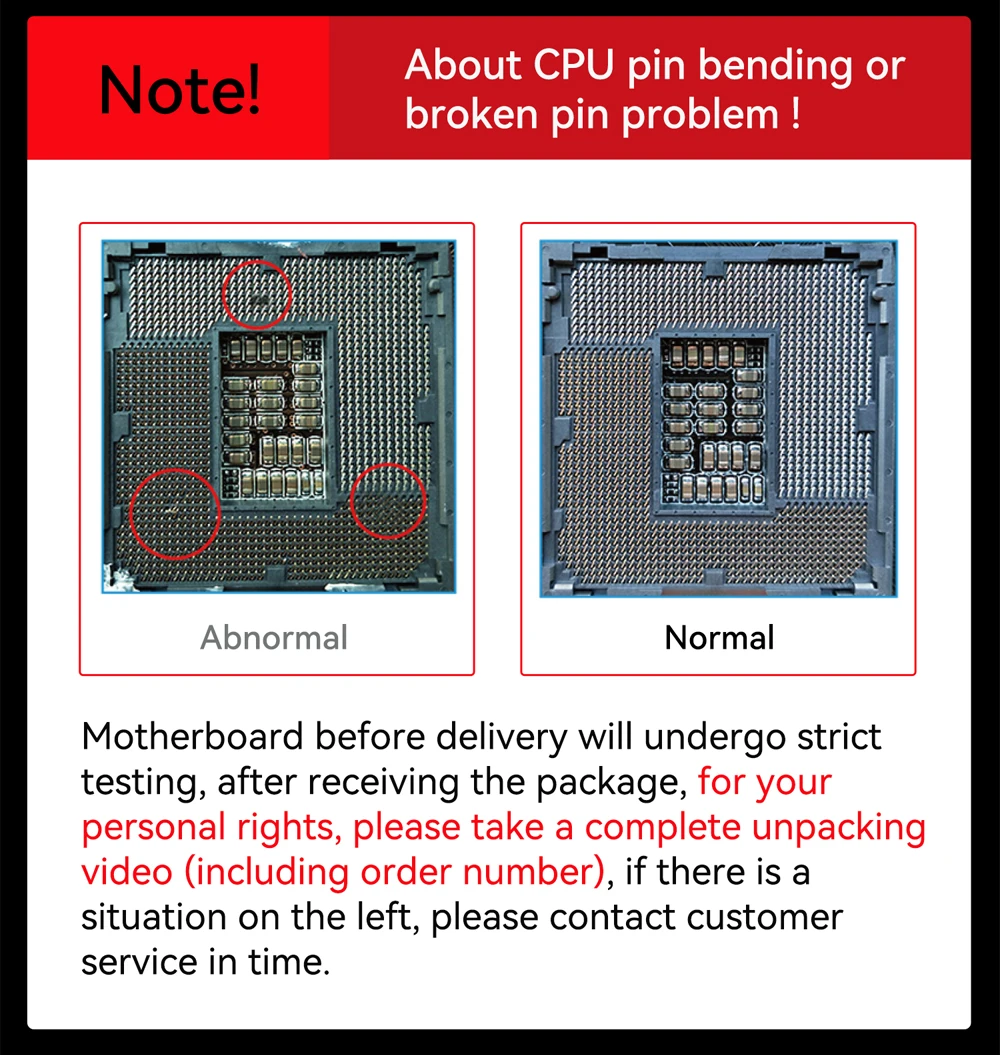 Note!

About CPU pin bending or broken pin problem !

Abnormal

Normal

Motherboard before delivery will undergo strict testing, after receiving the package, for your personal rights, please take a complete unpacking video (including order number), if there is a situation on the left, please contact customer service in time.