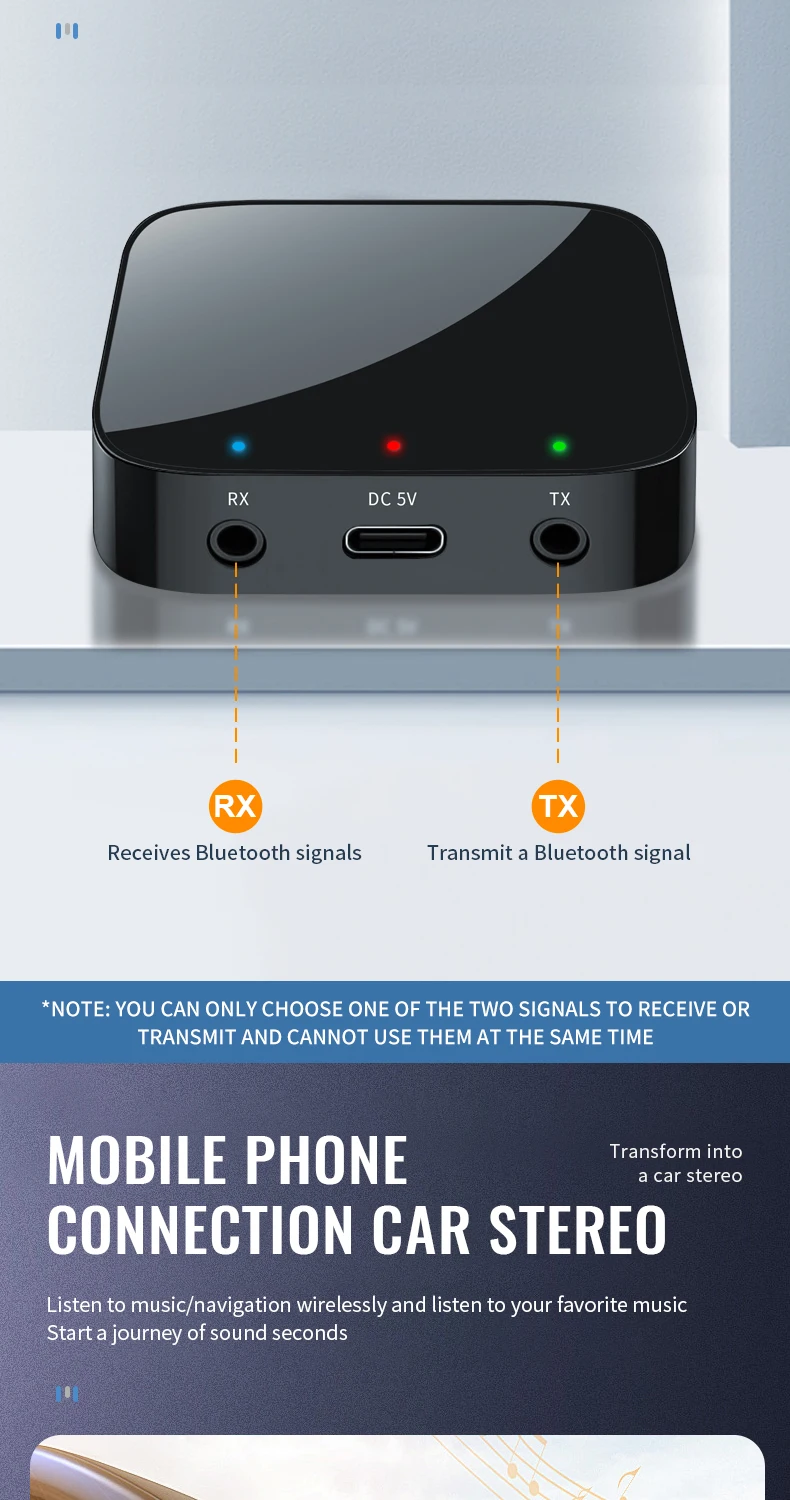 RX DC 5V TX

RX
Receives Bluetooth signals

TX
Transmit a Bluetooth signal

*NOTE: YOU CAN ONLY CHOOSE ONE OF THE TWO SIGNALS TO RECEIVE OR TRANSMIT AND CANNOT USE THEM AT THE SAME TIME

MOBILE PHONE CONNECTION CAR STEREO

Transform into a car stereo

Listen to music/navigation wirelessly and listen to your favorite music
Start a journey of sound seconds