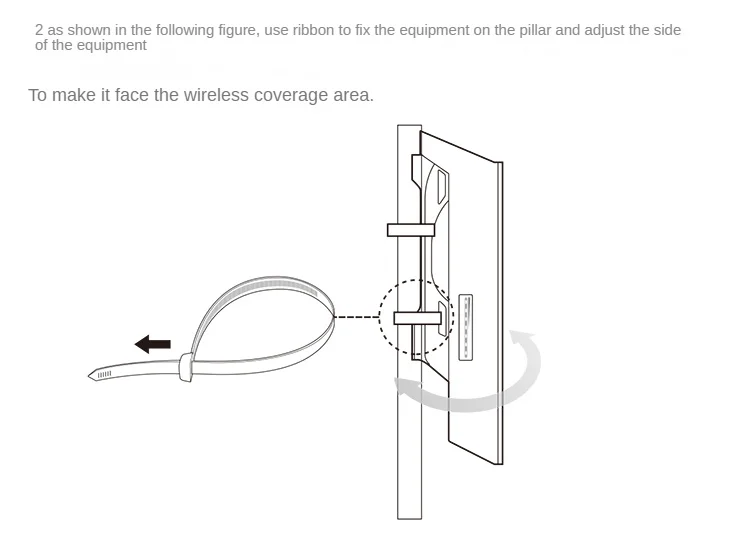 2 as shown in the following figure, use ribbon to fix the equipment on the pillar and adjust the side of the equipment

To make it face the wireless coverage area.