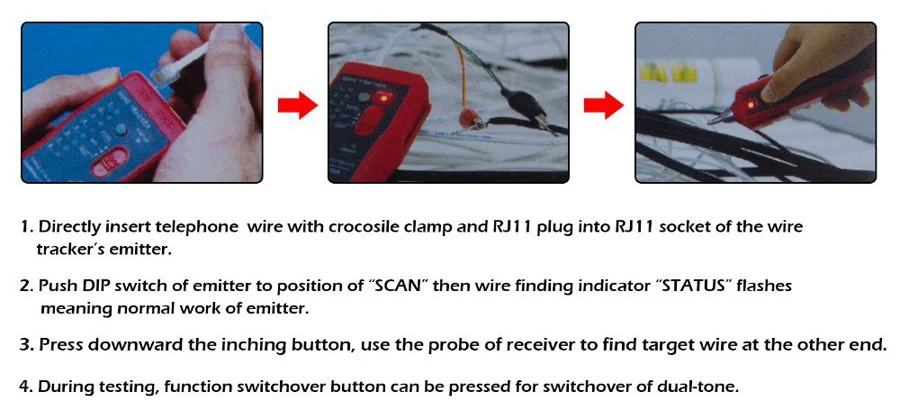 1. Directly insert telephone wire with crocosile clamp and RJ11 plug into RJ11 socket of the wire tracker's emitter.

2. Push DIP switch of emitter to position of "SCAN" then wire finding indicator "STATUS" flashes meaning normal work of emitter.

3. Press downward the inching button, use the probe of receiver to find target wire at the other end.

4. During testing, function switchover button can be pressed for switchover of dual-tone.