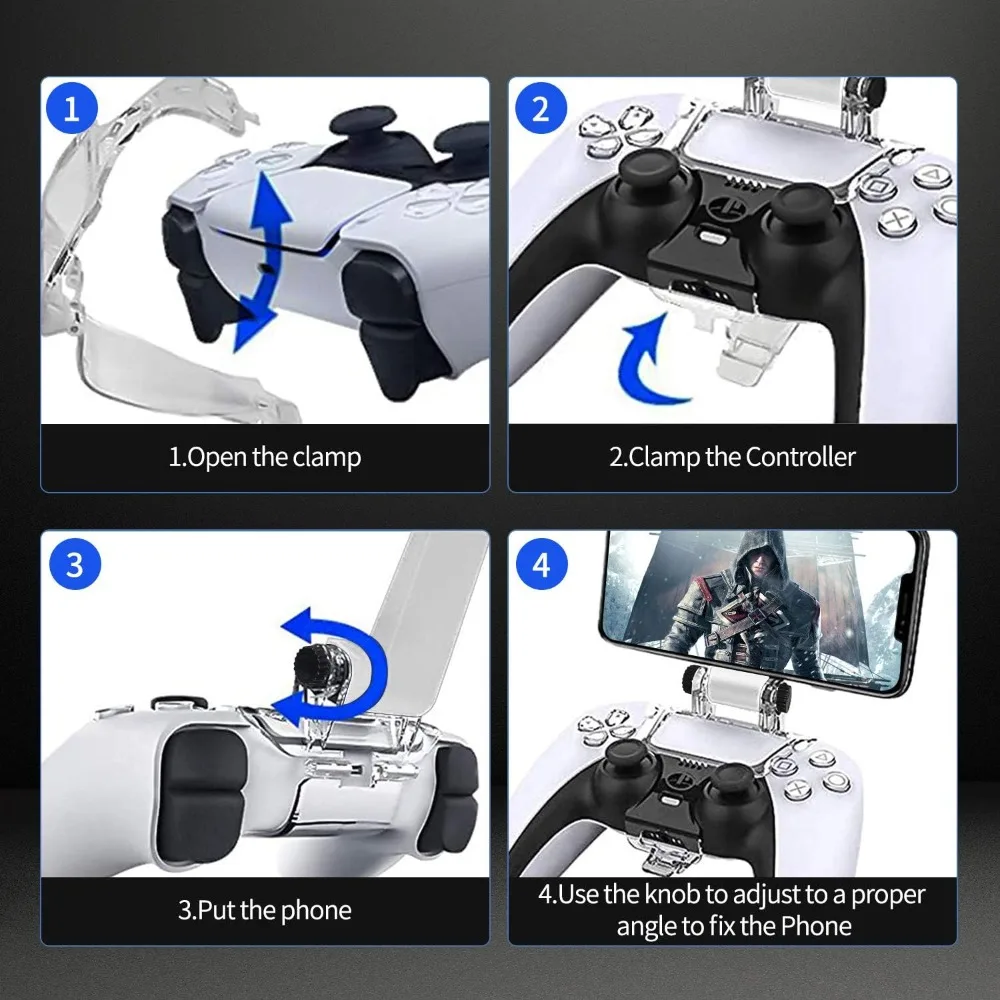 1

1.Open the clamp

2

2.Clamp the Controller

3

3.Put the phone

4

4.Use the knob to adjust to a proper angle to fix the Phone