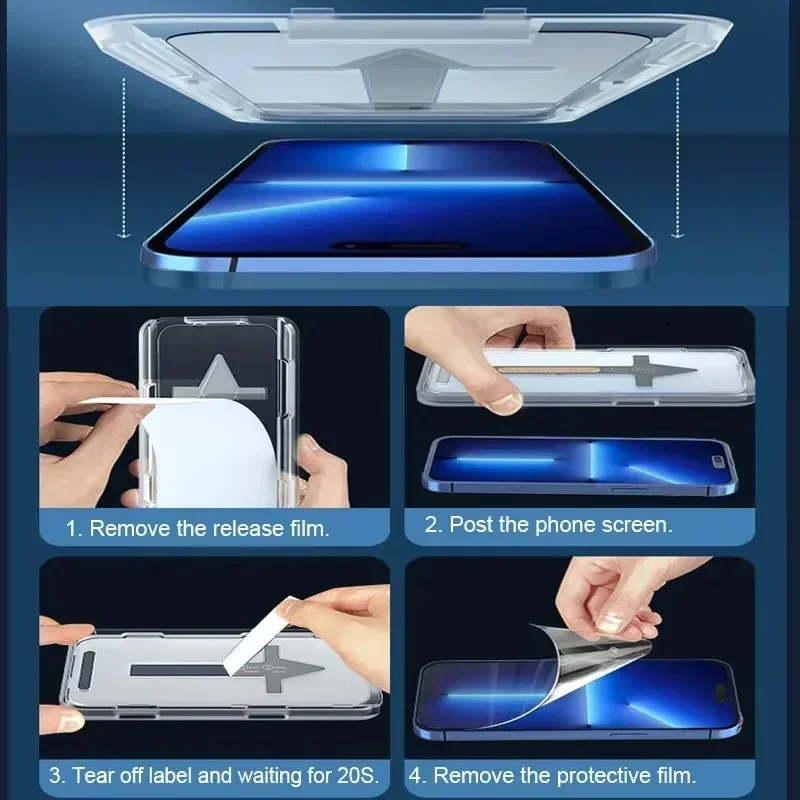 1. Remove the release film.

2. Post the phone screen.

3. Tear off label and waiting for 20S.

4. Remove the protective film.