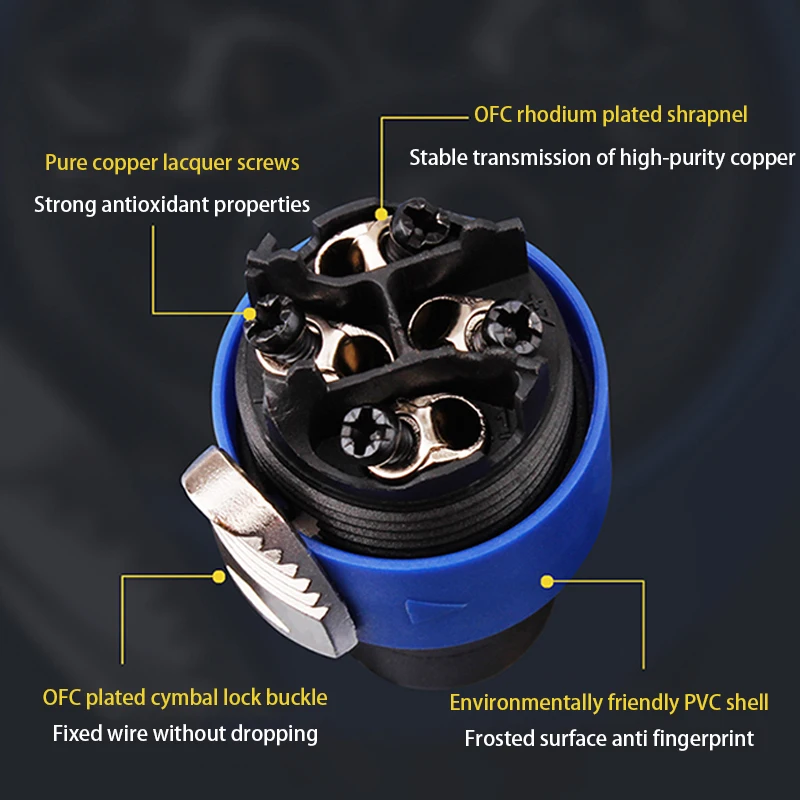 OFC rhodium plated shrapnel
Stable transmission of high-purity copper

Pure copper lacquer screws
Strong antioxidant properties

OFC plated cymbal lock buckle
Fixed wire without dropping

Environmentally friendly PVC shell
Frosted surface anti fingerprint