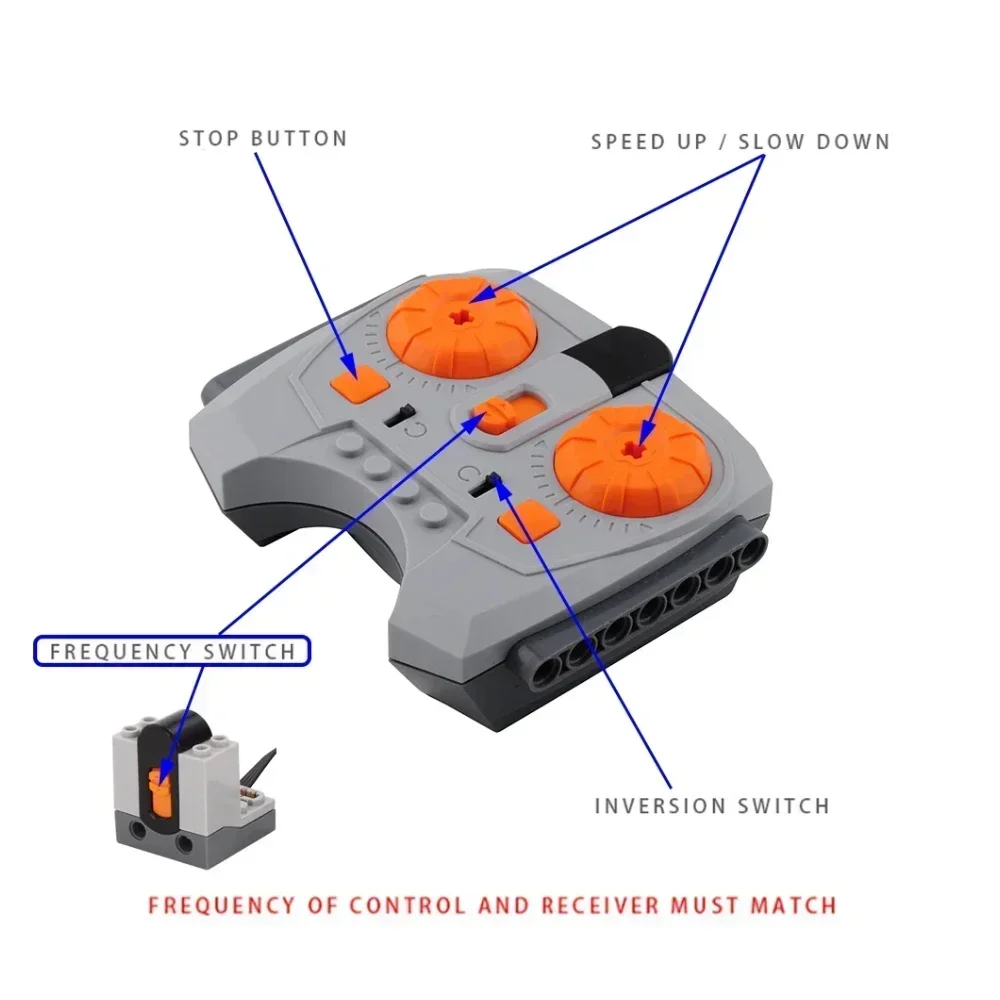 STOP BUTTON

SPEED UP / SLOW DOWN

FREQUENCY SWITCH

INVERSION SWITCH

FREQUENCY OF CONTROL AND RECEIVER MUST MATCH