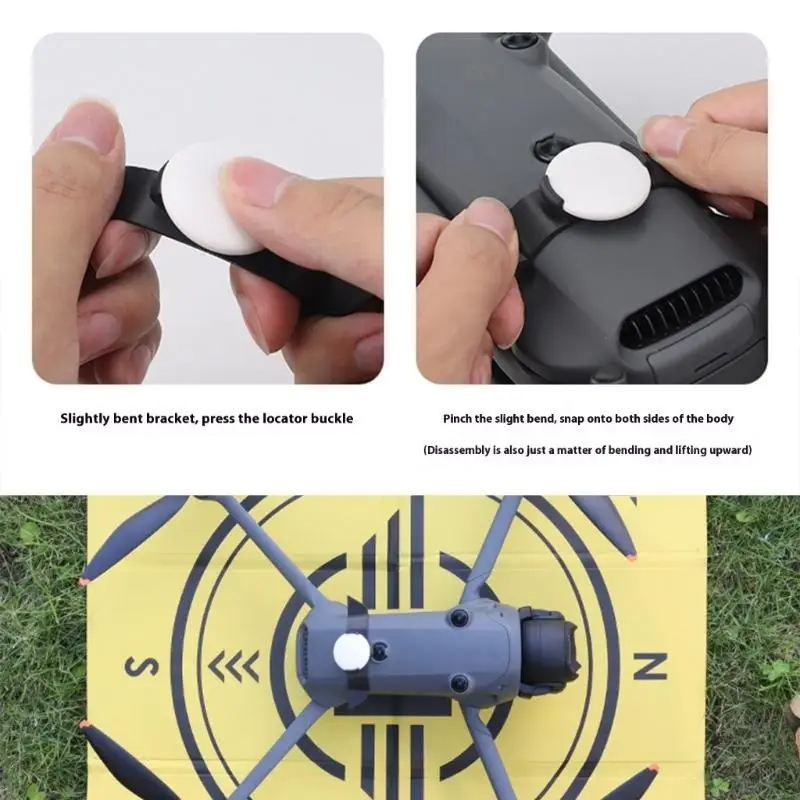 Slightly bent bracket, press the locator buckle

Pinch the slight bend, snap onto both sides of the body

(Disassembly is also just a matter of bending and lifting upward)

S

N