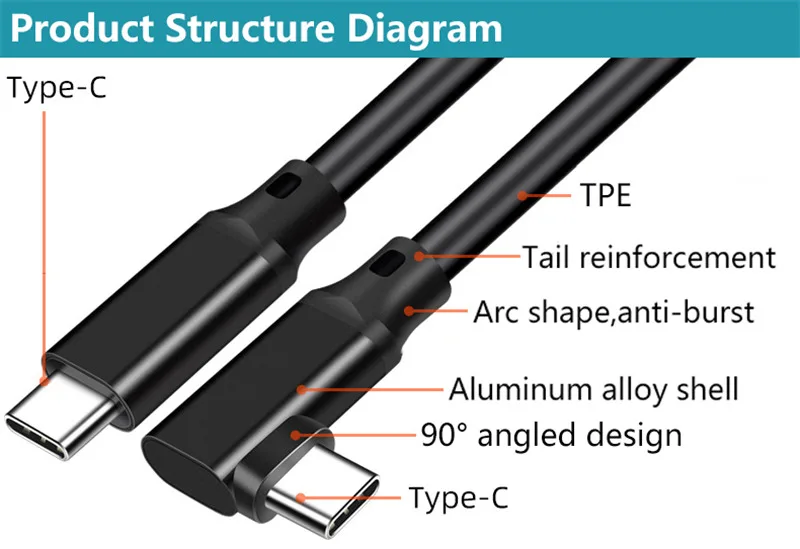 Product Structure Diagram

Type-C

TPE

Tail reinforcement

Arc shape,anti-burst

Aluminum alloy shell

90° angled design

Type-C