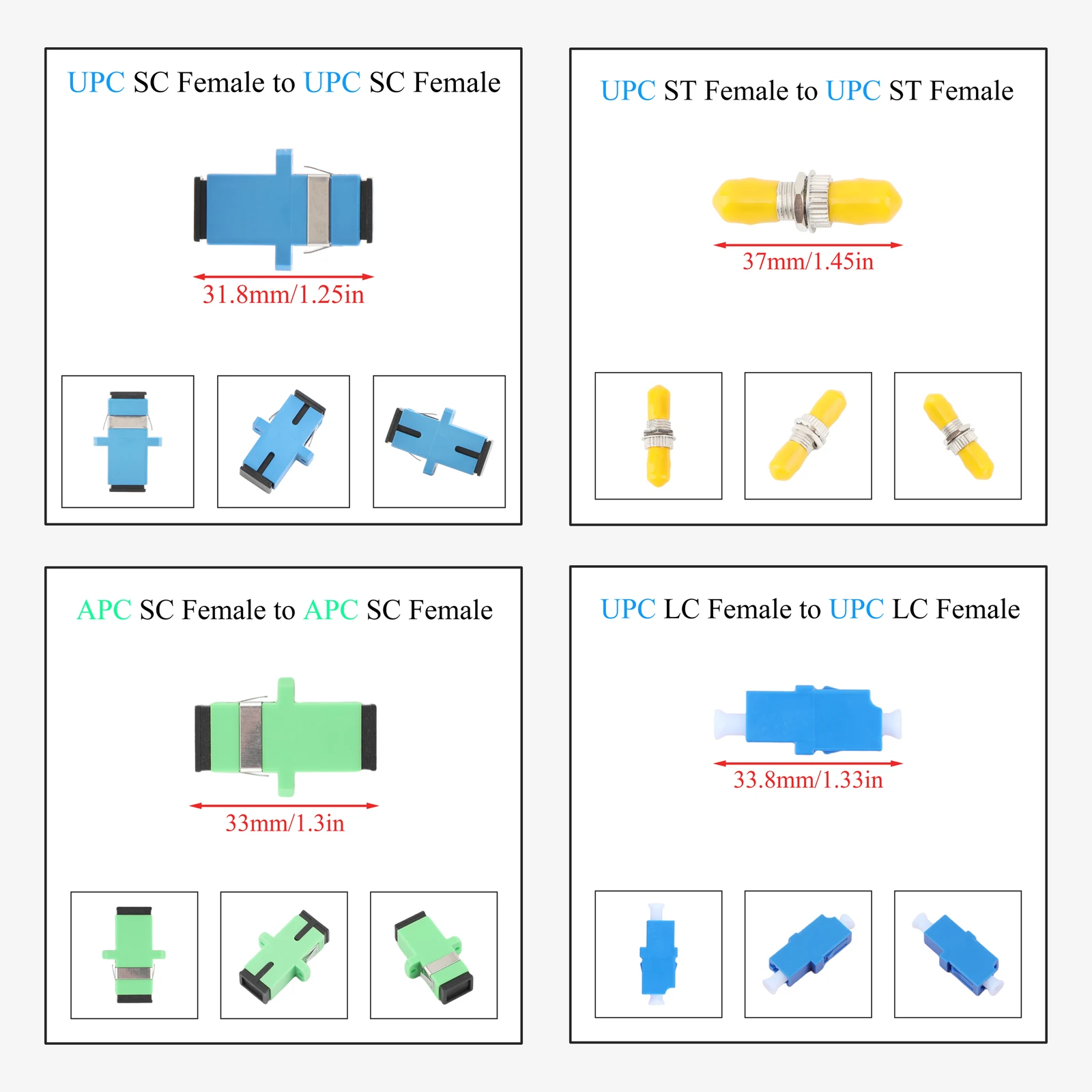 UPC SC Female to UPC SC Female

31.8mm/1.25in

UPC ST Female to UPC ST Female

37mm/1.45in

APC SC Female to APC SC Female

33mm/1.3in

UPC LC Female to UPC LC Female

33.8mm/1.33in