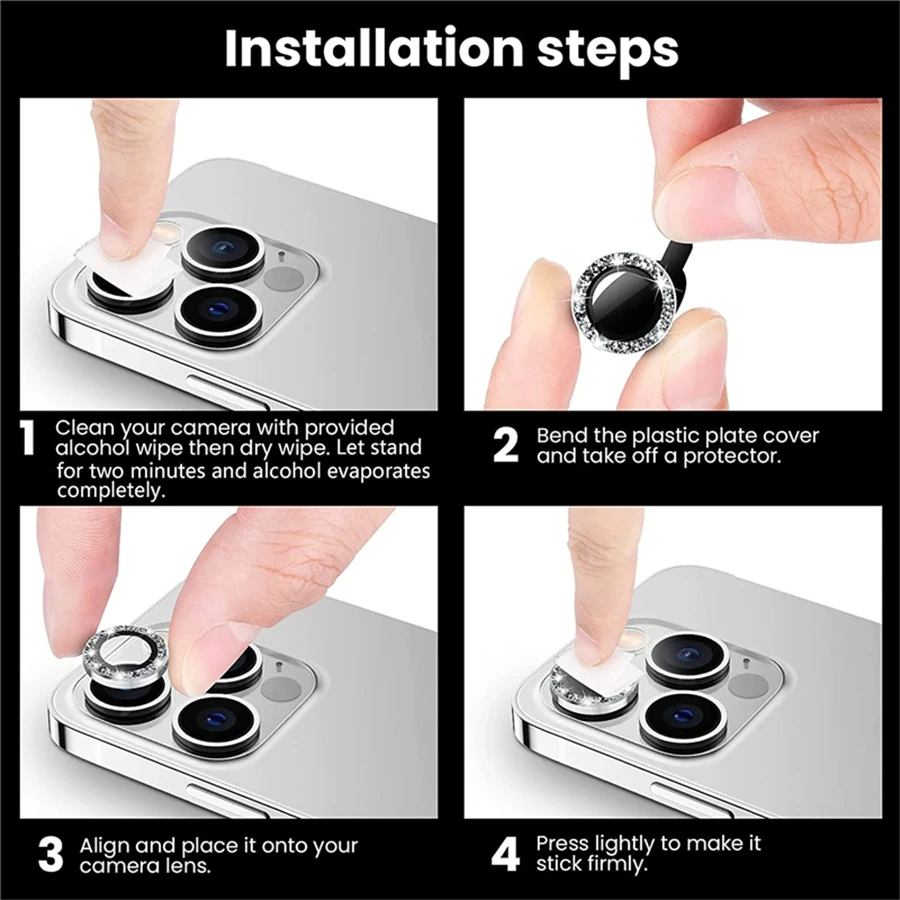 Installation steps

1 Clean your camera with provided alcohol wipe then dry wipe. Let stand for two minutes and alcohol evaporates completely.

2 Bend the plastic plate cover and take off a protector.

3 Align and place it onto your camera lens.

4 Press lightly to make it stick firmly.