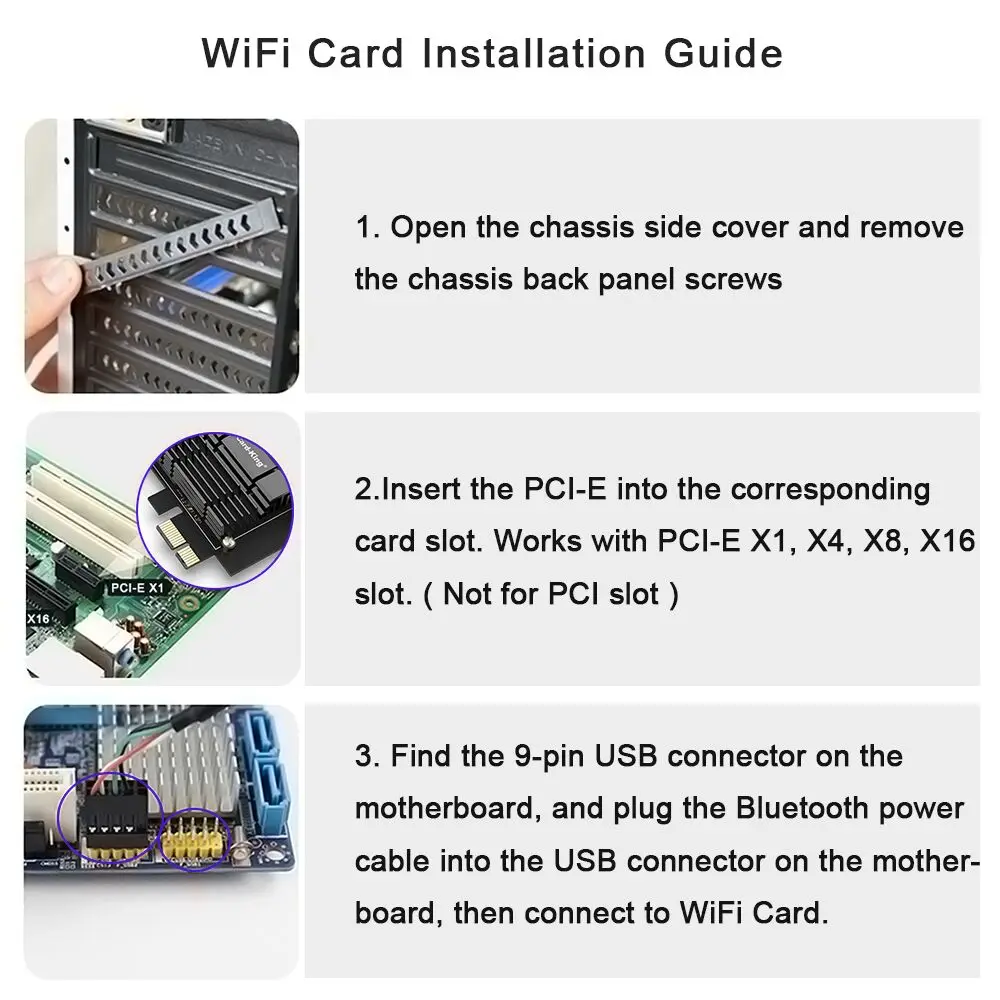 WiFi Card Installation Guide

1. Open the chassis side cover and remove the chassis back panel screws

PCI-E X1

X16

2.Insert the PCI-E into the corresponding card slot. Works with PCI-E X1, X4, X8, X16 slot. ( Not for PCI slot )

3. Find the 9-pin USB connector on the motherboard, and plug the Bluetooth power cable into the USB connector on the motherboard, then connect to WiFi Card.