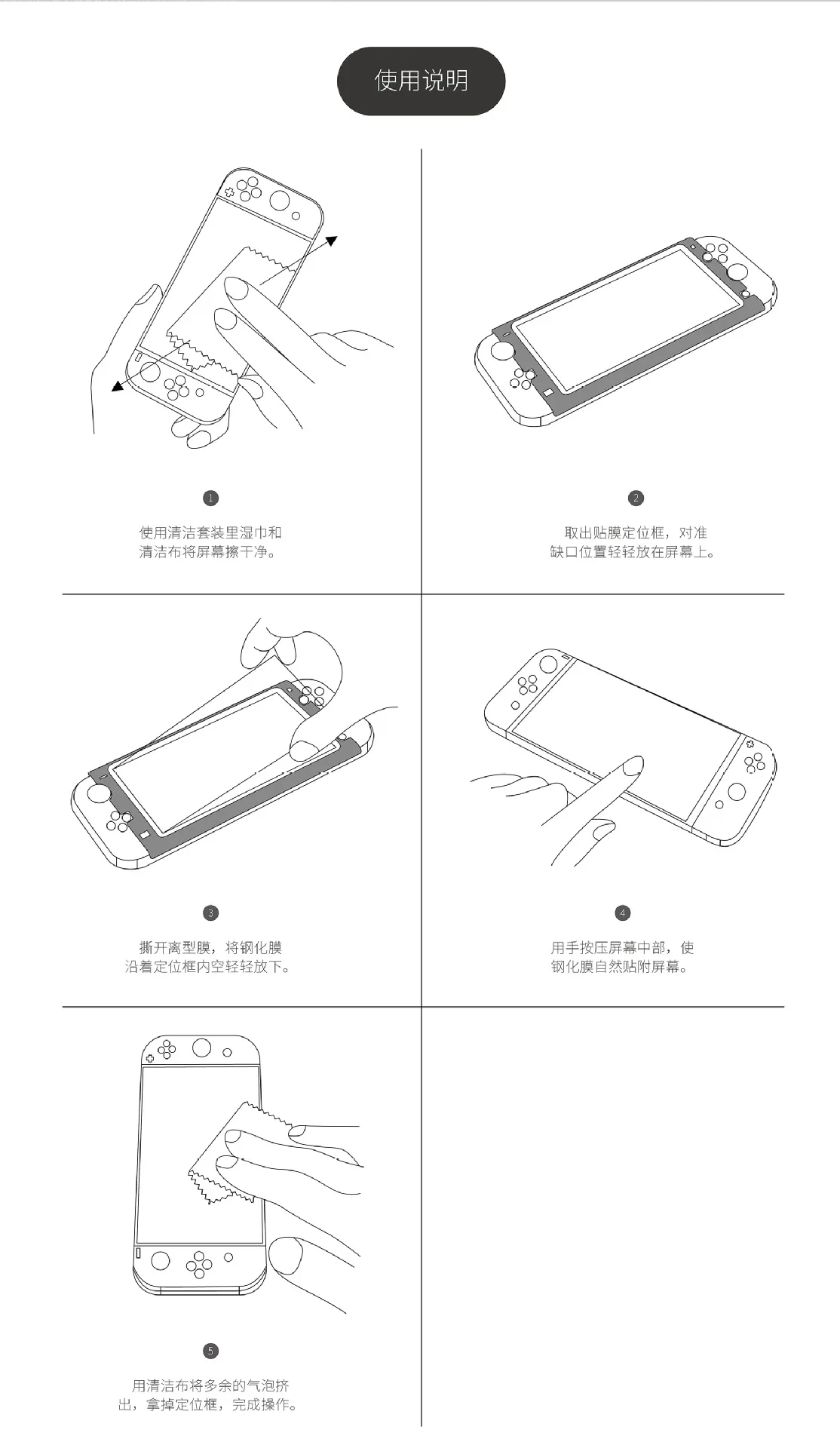 使用说明

1

使用清洁套装里湿巾和清洁布将屏幕擦干净。

2

取出贴膜定位框，对准缺口位置轻轻放在屏幕上。

3

撕开离型膜，将钢化膜沿着定位框内空轻轻放下。

4

用手按压屏幕中部，使钢化膜自然贴附屏幕。

5

用清洁布将多余的气泡挤出，拿掉定位框，完成操作。