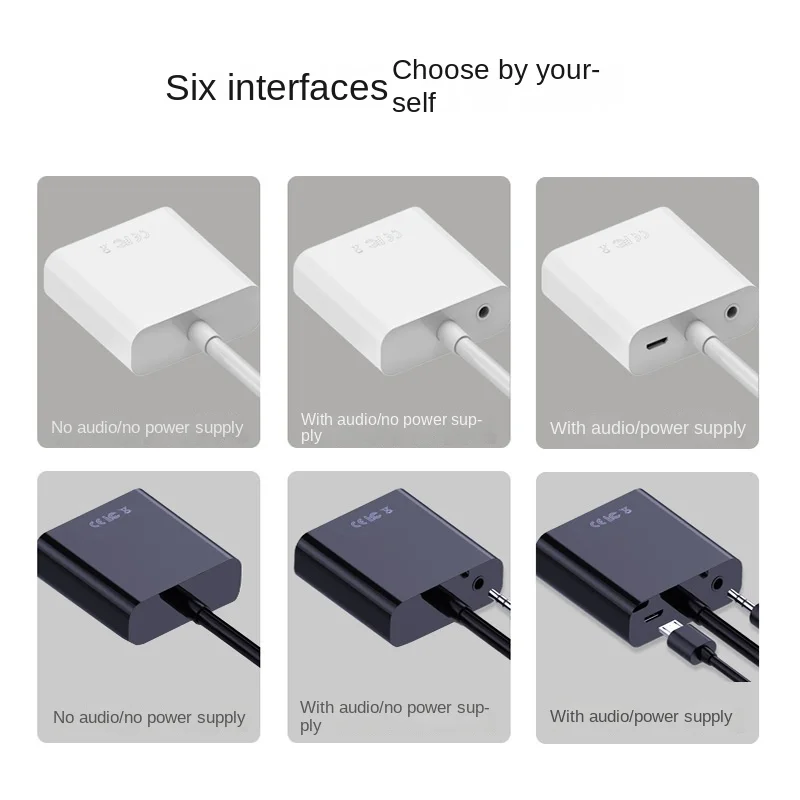 Six interfaces Choose by yourself

No audio/no power supply

With audio/no power supply

With audio/power supply

No audio/no power supply

With audio/no power supply

With audio/power supply