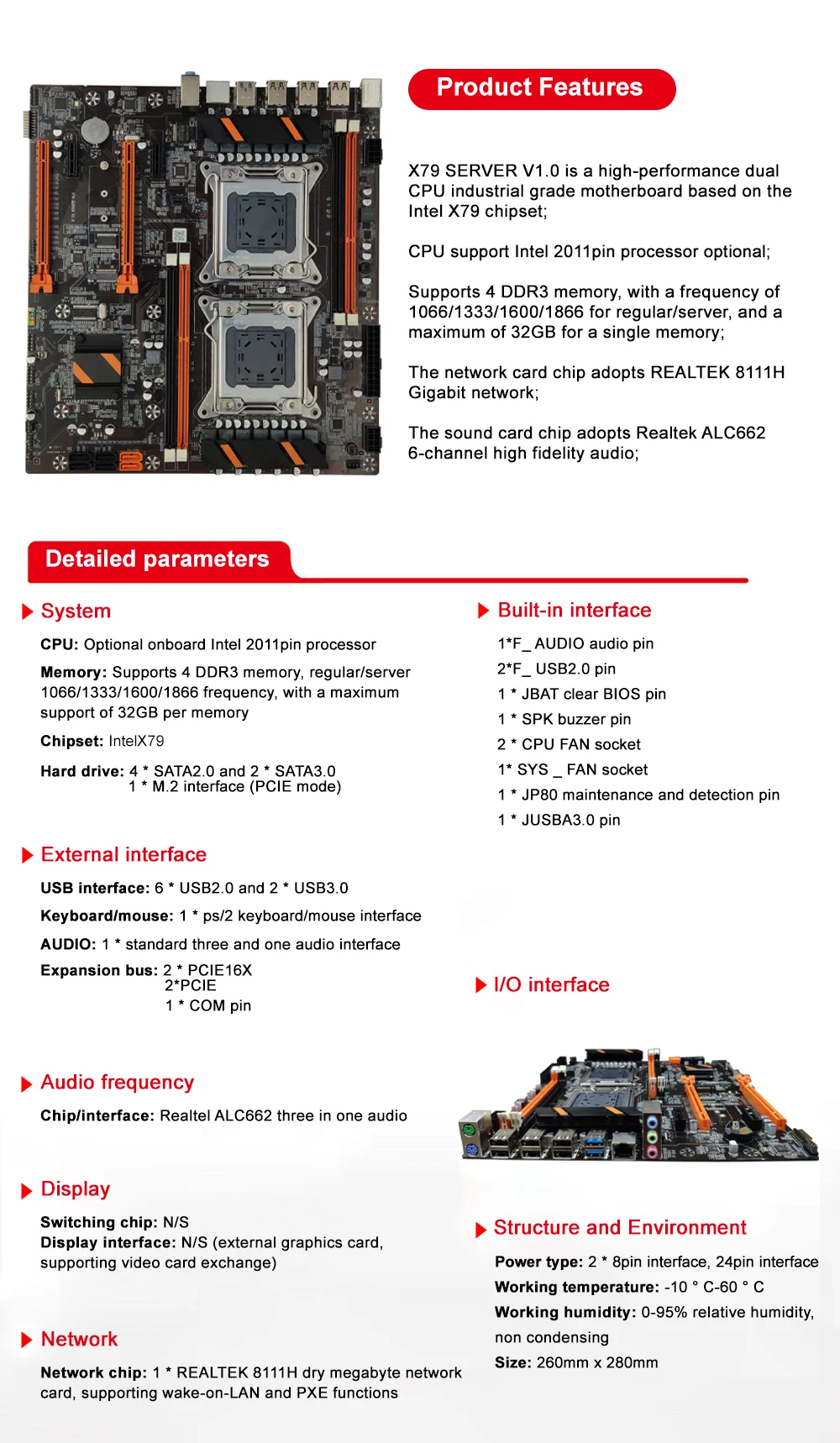 Product Features

X79 SERVER V1.0 is a high-performance dual CPU industrial grade motherboard based on the Intel X79 chipset;

CPU support Intel 2011pin processor optional;

Supports 4 DDR3 memory, with a frequency of 1066/1333/1600/1866 for regular/server, and a maximum of 32GB for a single memory;

The network card chip adopts REALTEK 8111H Gigabit network;

The sound card chip adopts Realtek ALC662 6-channel high fidelity audio;

Detailed parameters

System

CPU: Optional onboard Intel 2011pin processor

Memory: Supports 4 DDR3 memory, regular/server 1066/1333/1600/1866 frequency, with a maximum support of 32GB per memory

Chipset: IntelX79

Hard drive: 4 * SATA2.0 and 2 * SATA3.0
1 * M.2 interface (PCIE mode)

External interface

USB interface: 6 * USB2.0 and 2 * USB3.0

Keyboard/mouse: 1 * ps/2 keyboard/mouse interface

AUDIO: 1 * standard three and one audio interface

Expansion bus: 2 * PCIE16X
2*PCIE
1 * COM pin

Audio frequency

Chip/interface: Realtel ALC662 three in one audio

Display

Switching chip: N/S
Display interface: N/S (external graphics card, supporting video card exchange)

Network

Network chip: 1 * REALTEK 8111H dry megabyte network card, supporting wake-on-LAN and PXE functions

Built-in interface

1*F_ AUDIO audio pin
2*F_ USB2.0 pin
1 * JBAT clear BIOS pin
1 * SPK buzzer pin
2 * CPU FAN socket
1* SYS _ FAN socket
1 * JP80 maintenance and detection pin
1 * JUSBA3.0 pin

I/O interface

Structure and Environment

Power type: 2 * 8pin interface, 24pin interface
Working temperature: -10 ° C-60 ° C
Working humidity: 0-95% relative humidity, non condensing
Size: 260mm x 280mm