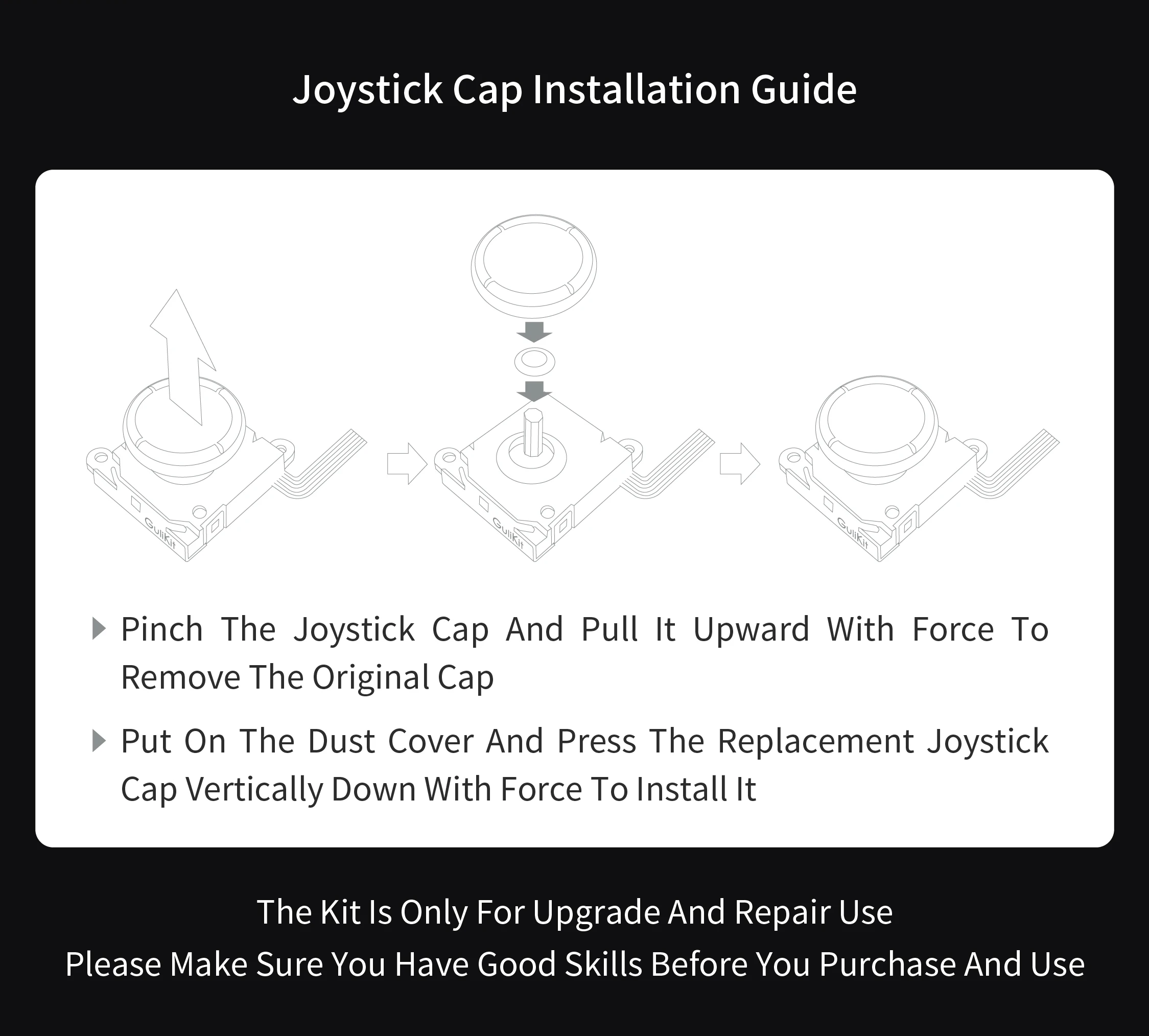 Joystick Cap Installation Guide

GuliKit

GuliKit

GuliKit

Pinch The Joystick Cap And Pull It Upward With Force To Remove The Original Cap

Put On The Dust Cover And Press The Replacement Joystick Cap Vertically Down With Force To Install It

The Kit Is Only For Upgrade And Repair Use
Please Make Sure You Have Good Skills Before You Purchase And Use